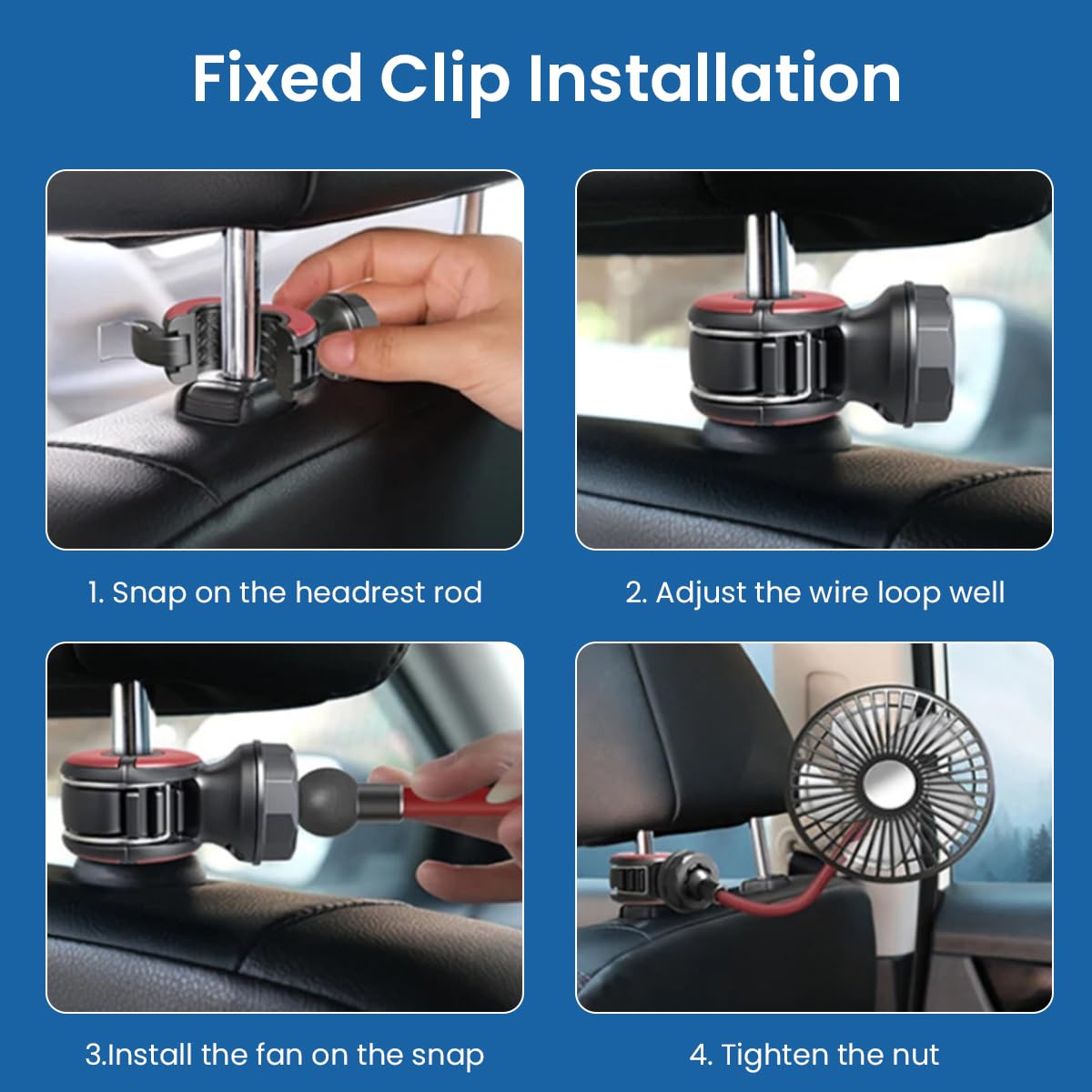 Fixed Clip Installation

1. Snap on the headrest rod

2. Adjust the wire loop well

3.Install the fan on the snap

4. Tighten the nut