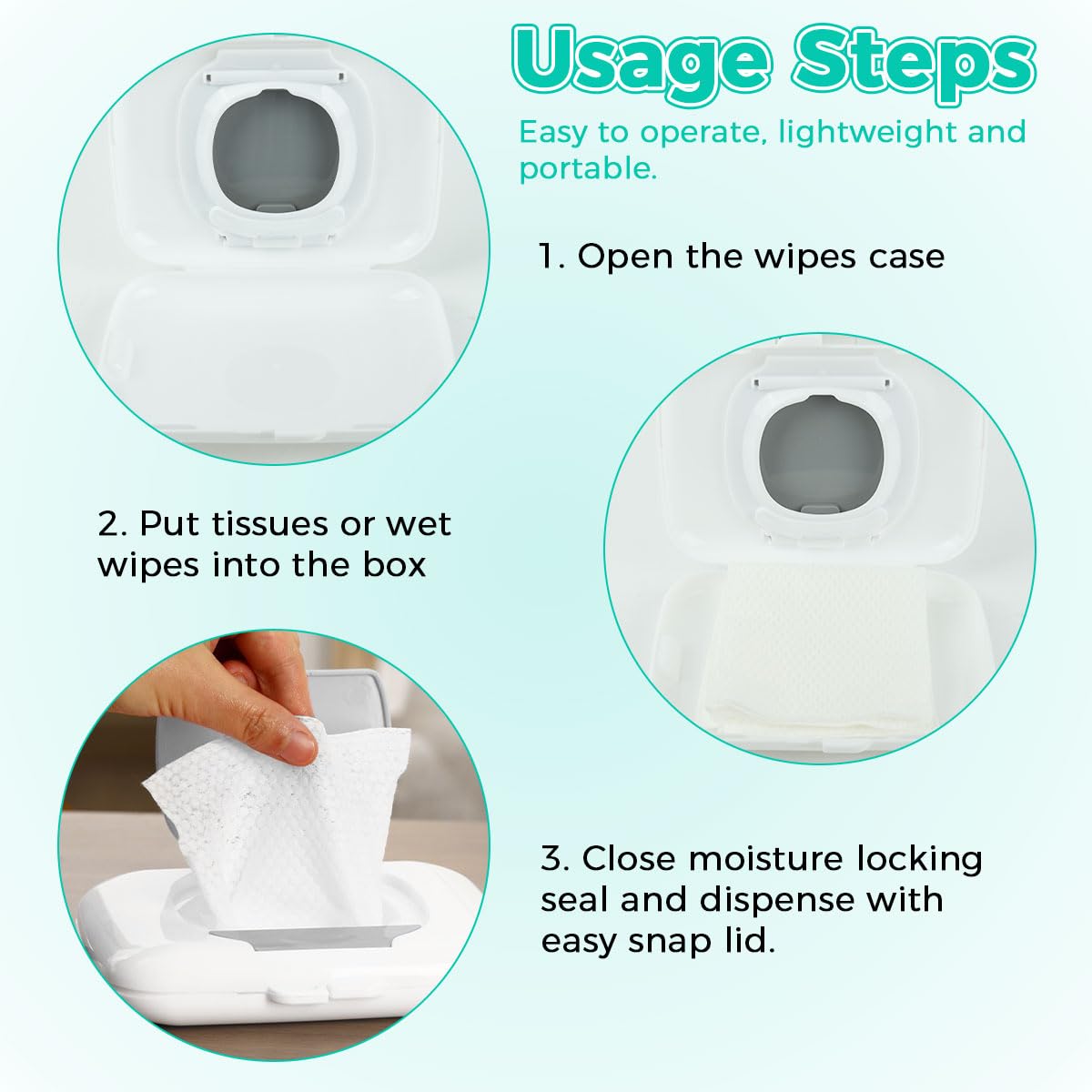 Usage Steps

Easy to operate, lightweight and portable.

1. Open the wipes case

2. Put tissues or wet wipes into the box

3. Close moisture locking seal and dispense with easy snap lid.