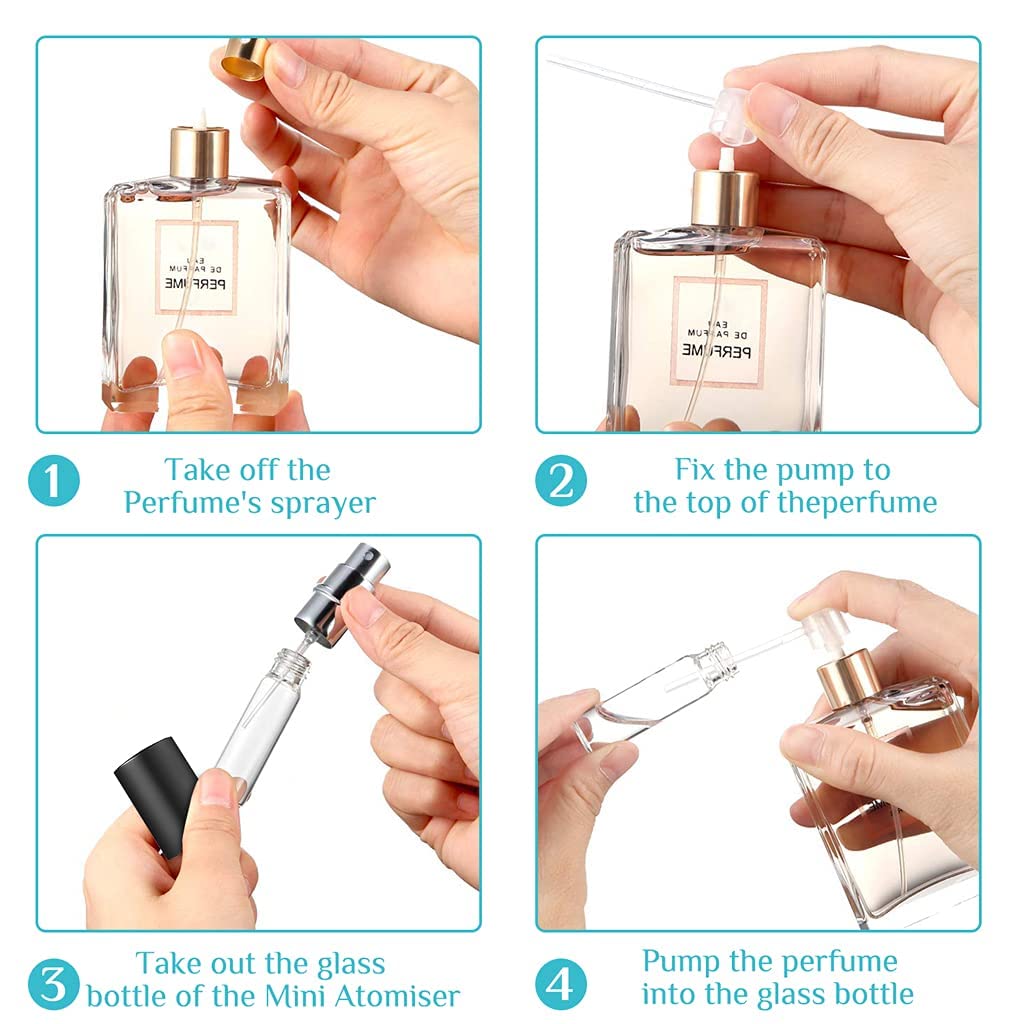 EAU DE PARFUM
PERFUME

EAU DE PARFUM
PERFUME

1 Take off the Perfume's sprayer

2 Fix the pump to the top of theperfume

3 Take out the glass bottle of the Mini Atomiser

4 Pump the perfume into the glass bottle