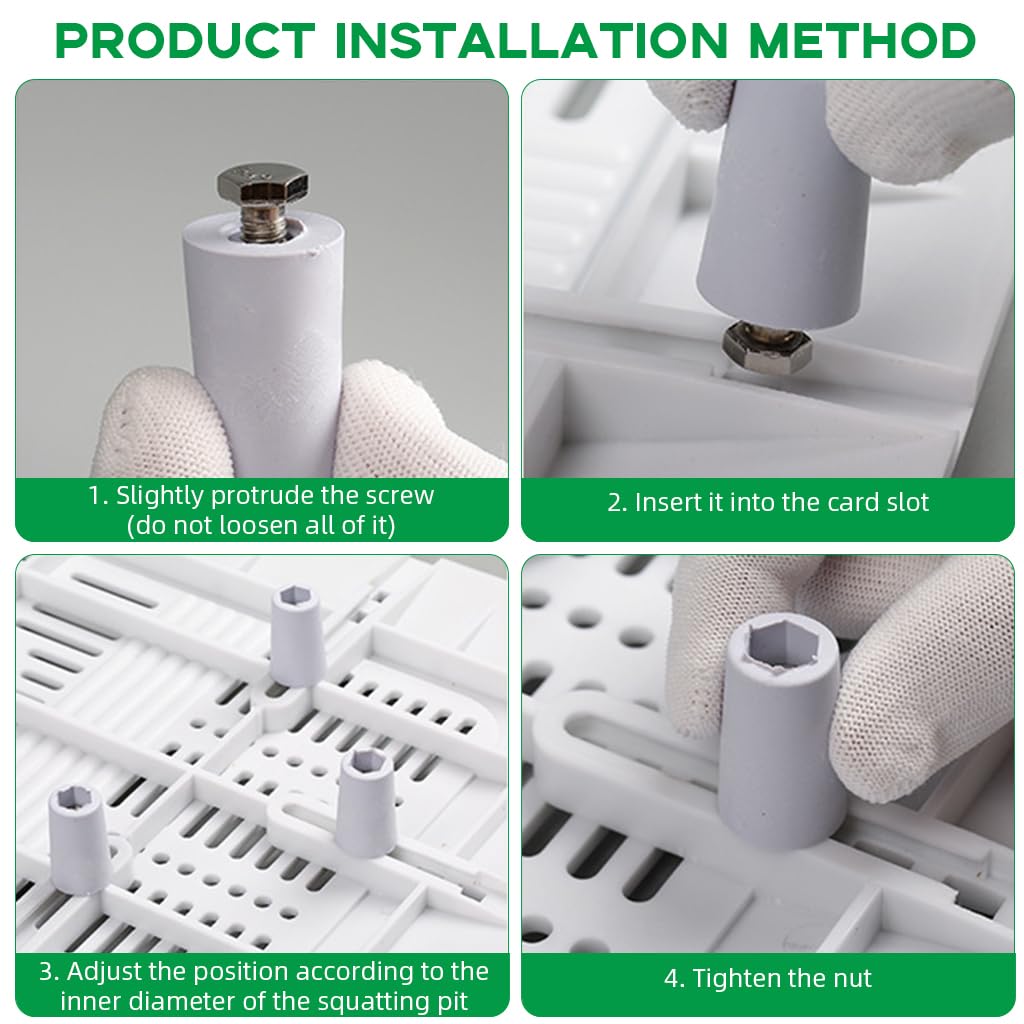 PRODUCT INSTALLATION METHOD

1. Slightly protrude the screw (do not loosen all of it)

2. Insert it into the card slot

3. Adjust the position according to the inner diameter of the squatting pit

4. Tighten the nut