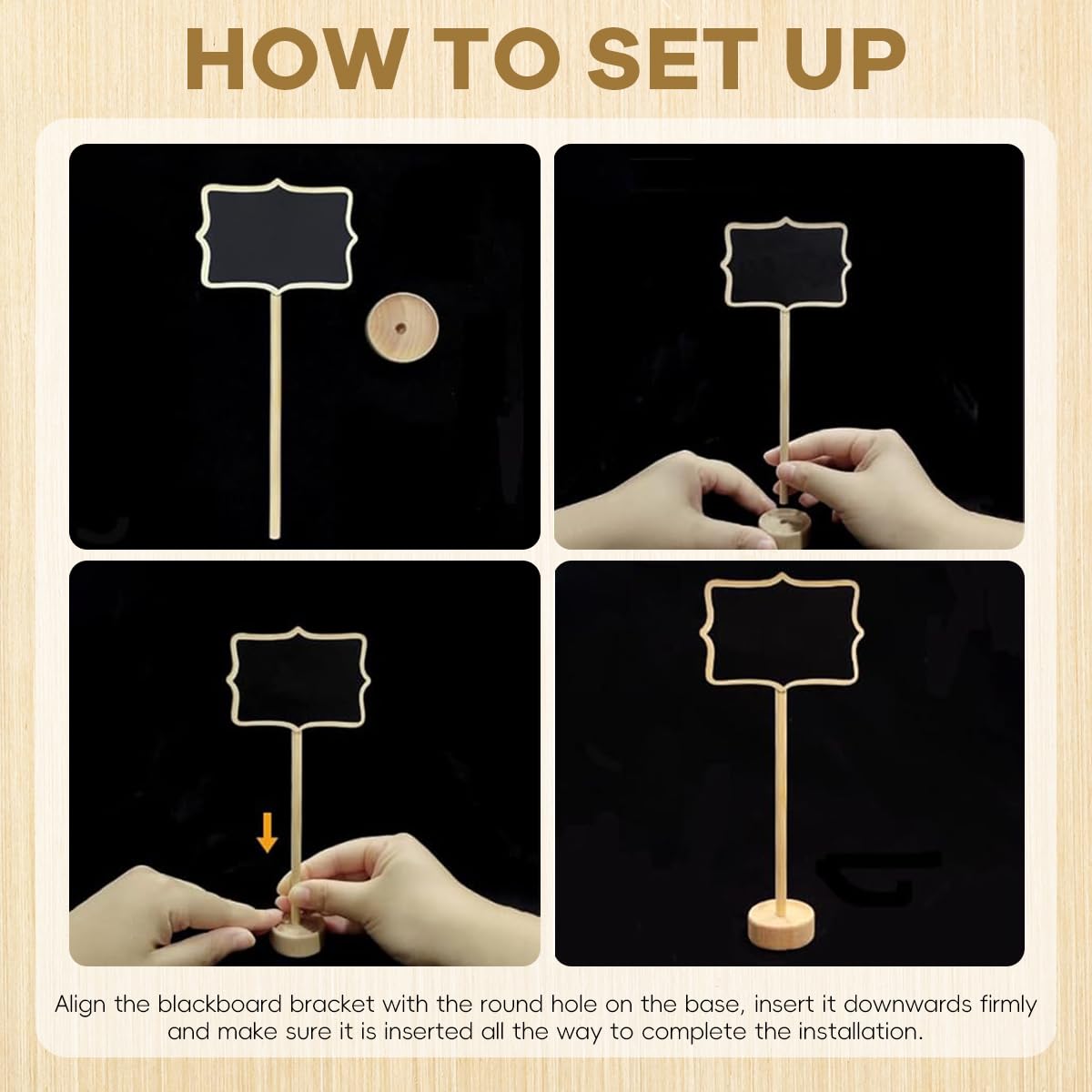 HOW TO SET UP

Align the blackboard bracket with the round hole on the base, insert it downwards firmly and make sure it is inserted all the way to complete the installation.