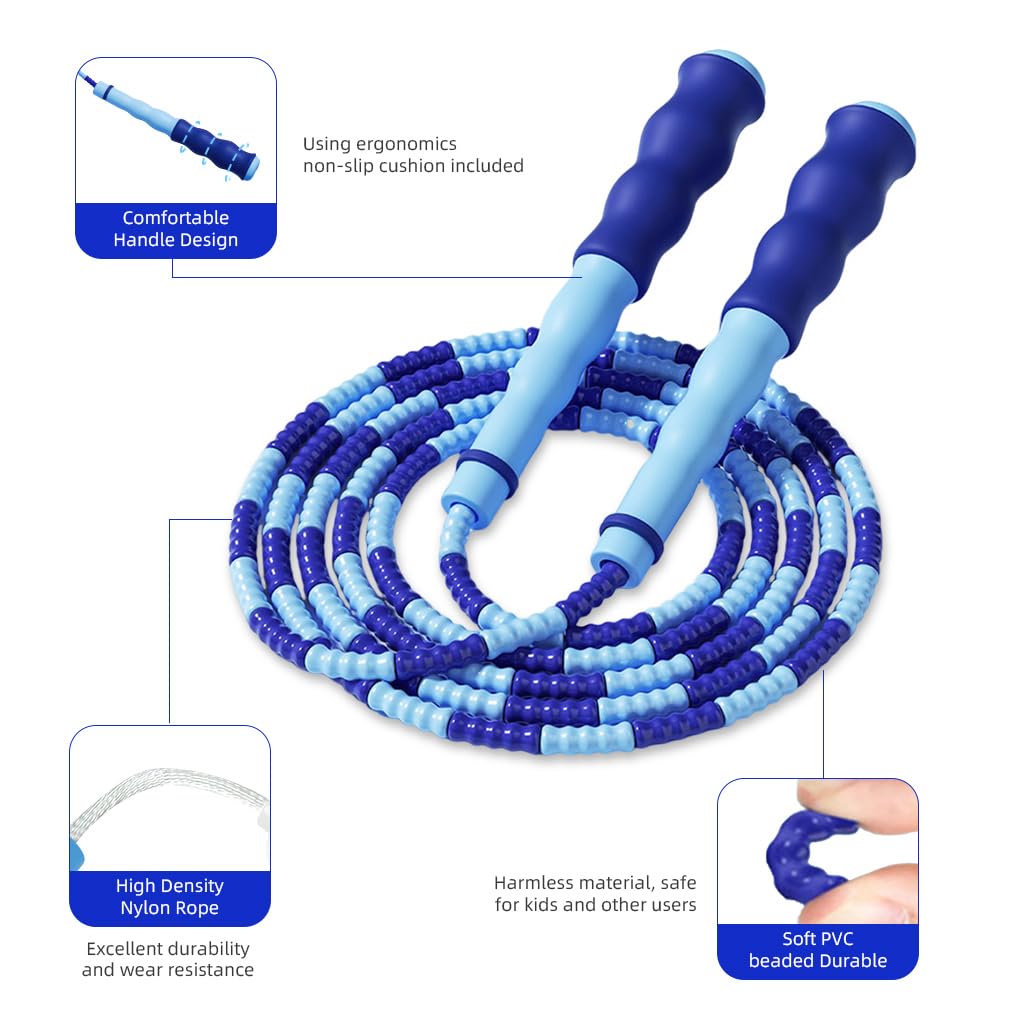 Comfortable Handle Design

Using ergonomics non-slip cushion included

High Density Nylon Rope

Excellent durability and wear resistance

Harmless material, safe for kids and other users

Soft PVC beaded Durable