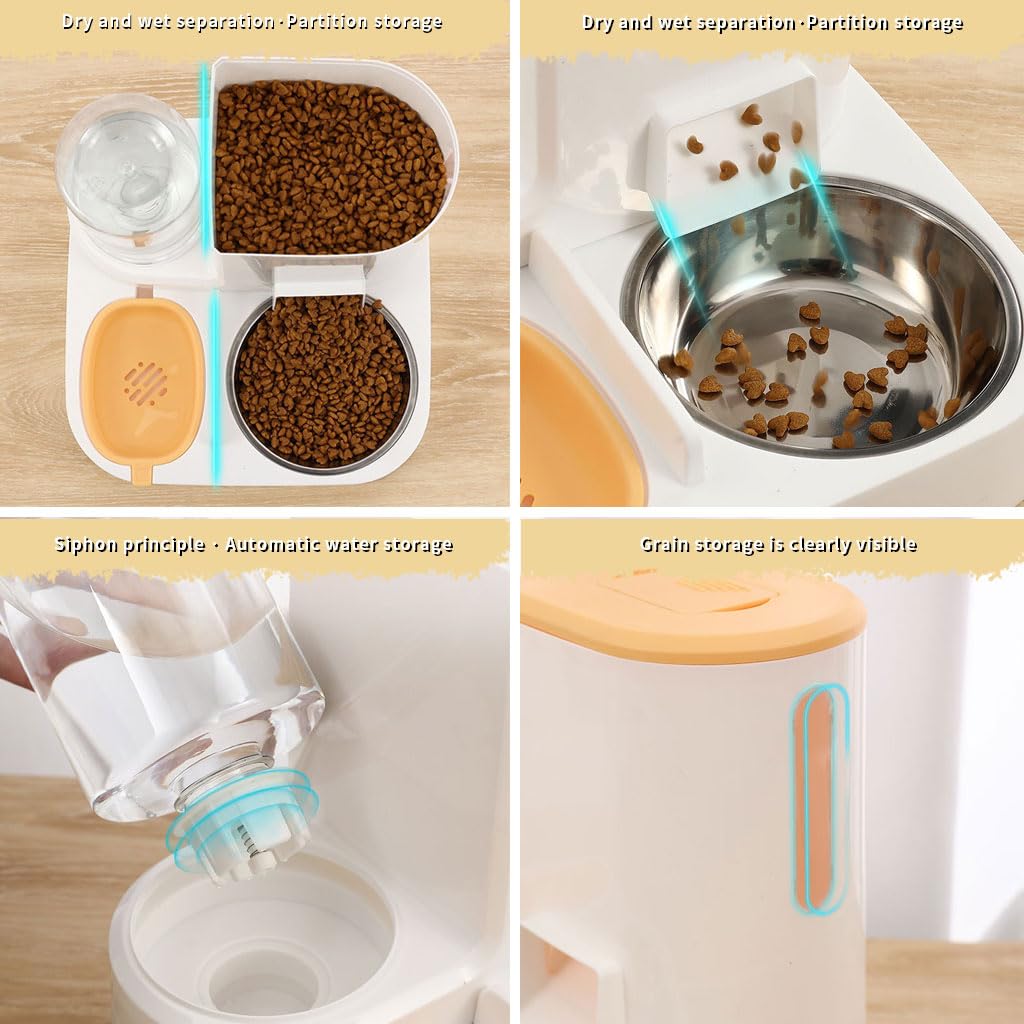 Dry and wet separation · Partition storage

Dry and wet separation · Partition storage

Siphon principle · Automatic water storage

Grain storage is clearly visible