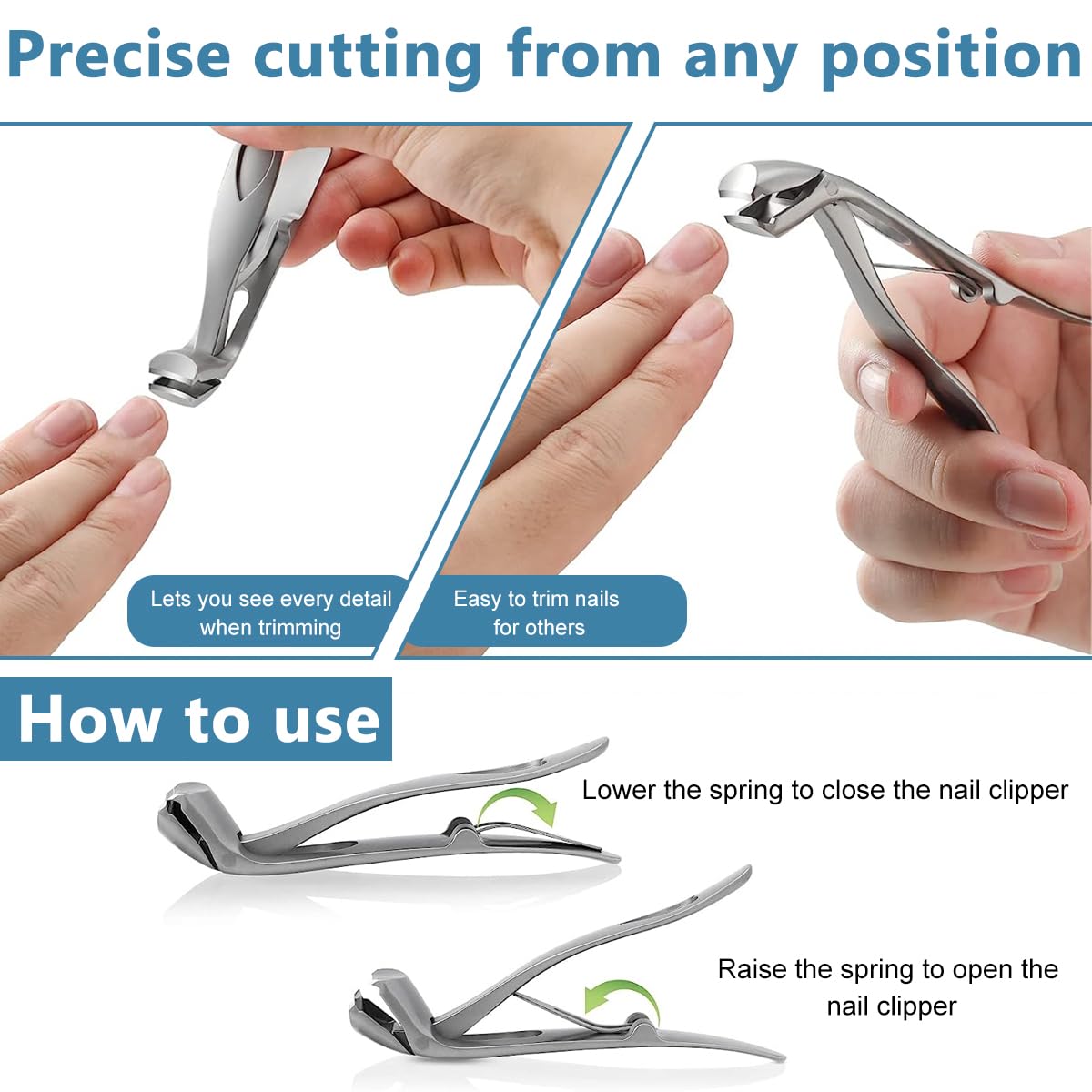 Precise cutting from any position

Lets you see every detail when trimming

Easy to trim nails for others

How to use

Lower the spring to close the nail clipper

Raise the spring to open the nail clipper