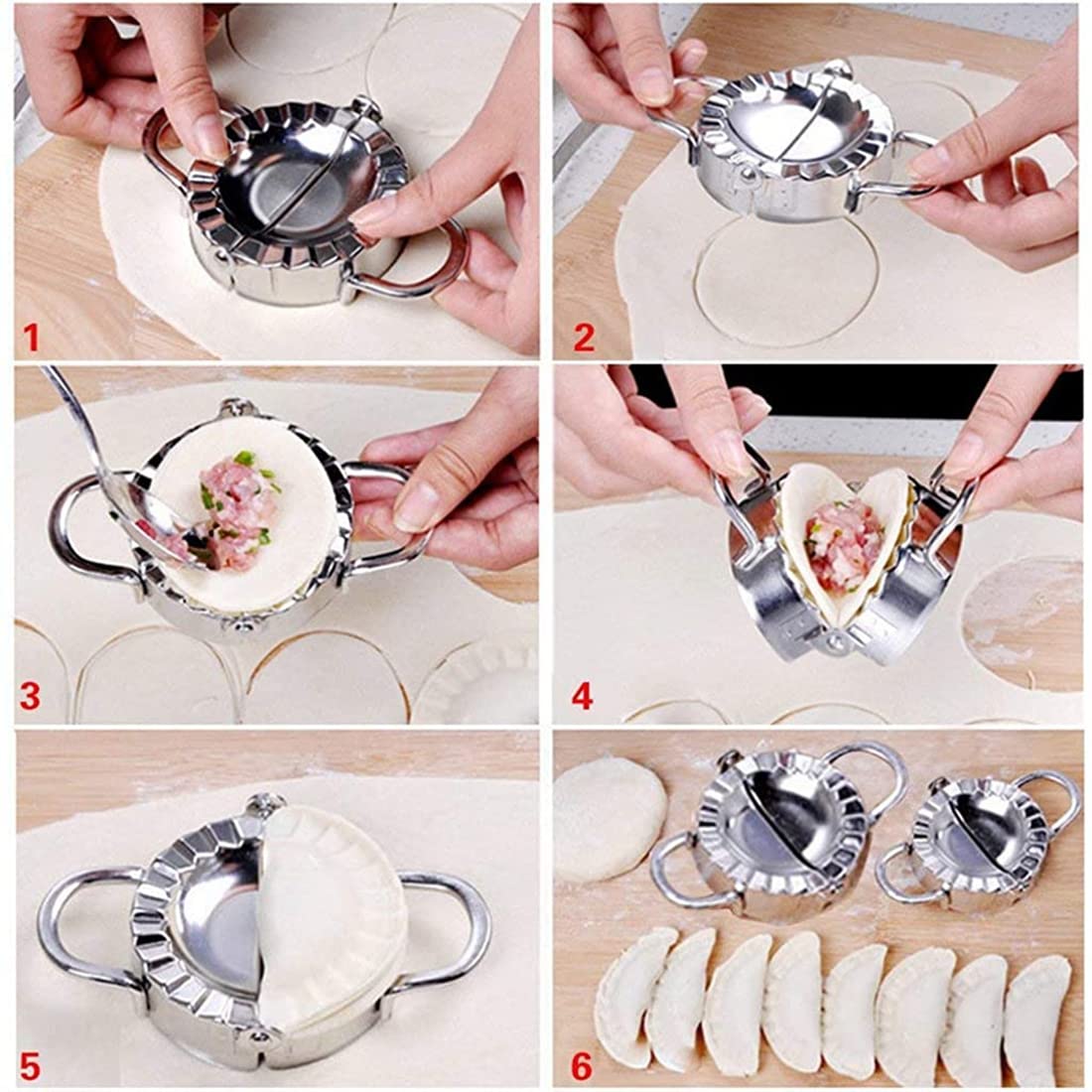 1
2
3
4
5
6