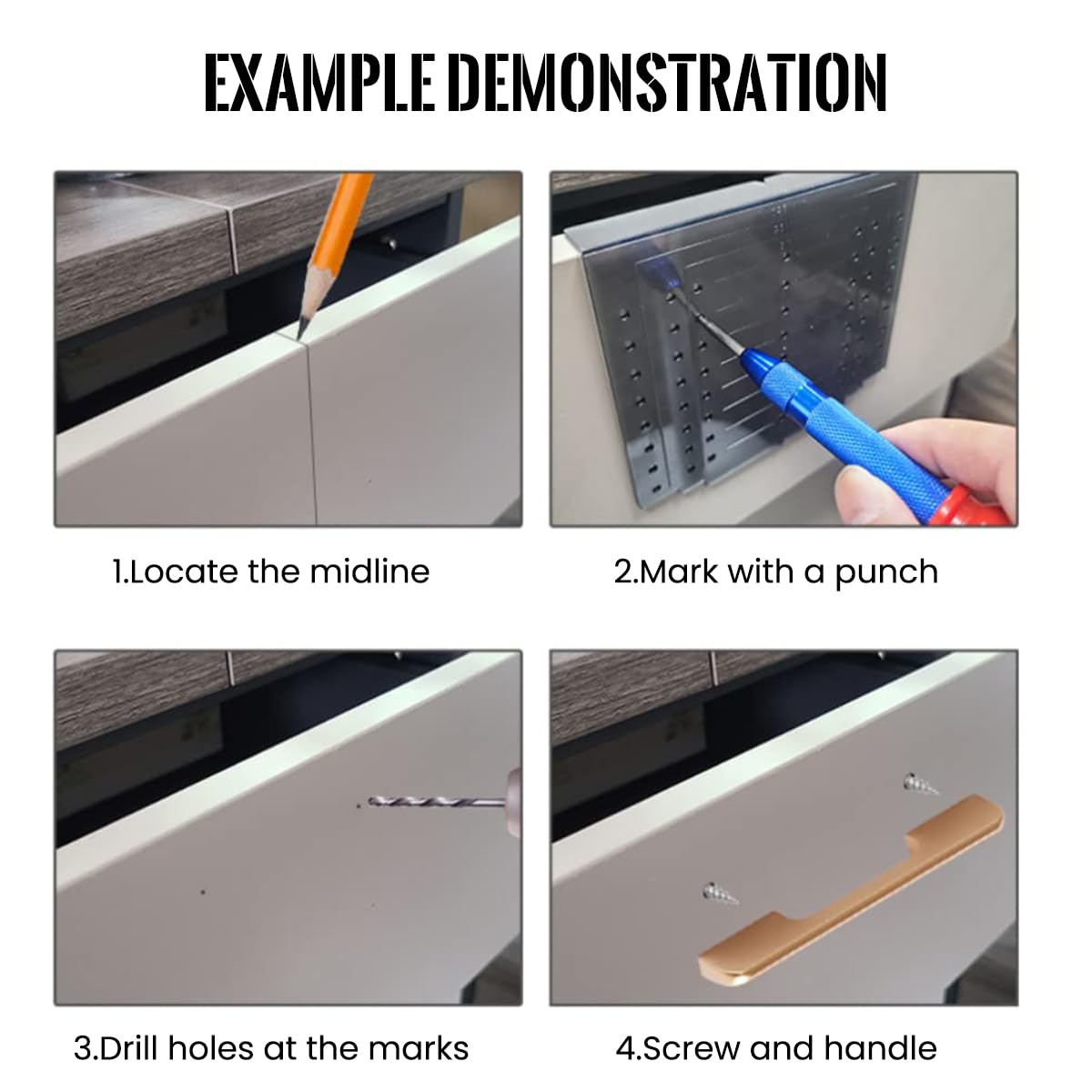 EXAMPLE DEMONSTRATION

1.Locate the midline

2.Mark with a punch

3.Drill holes at the marks

4.Screw and handle