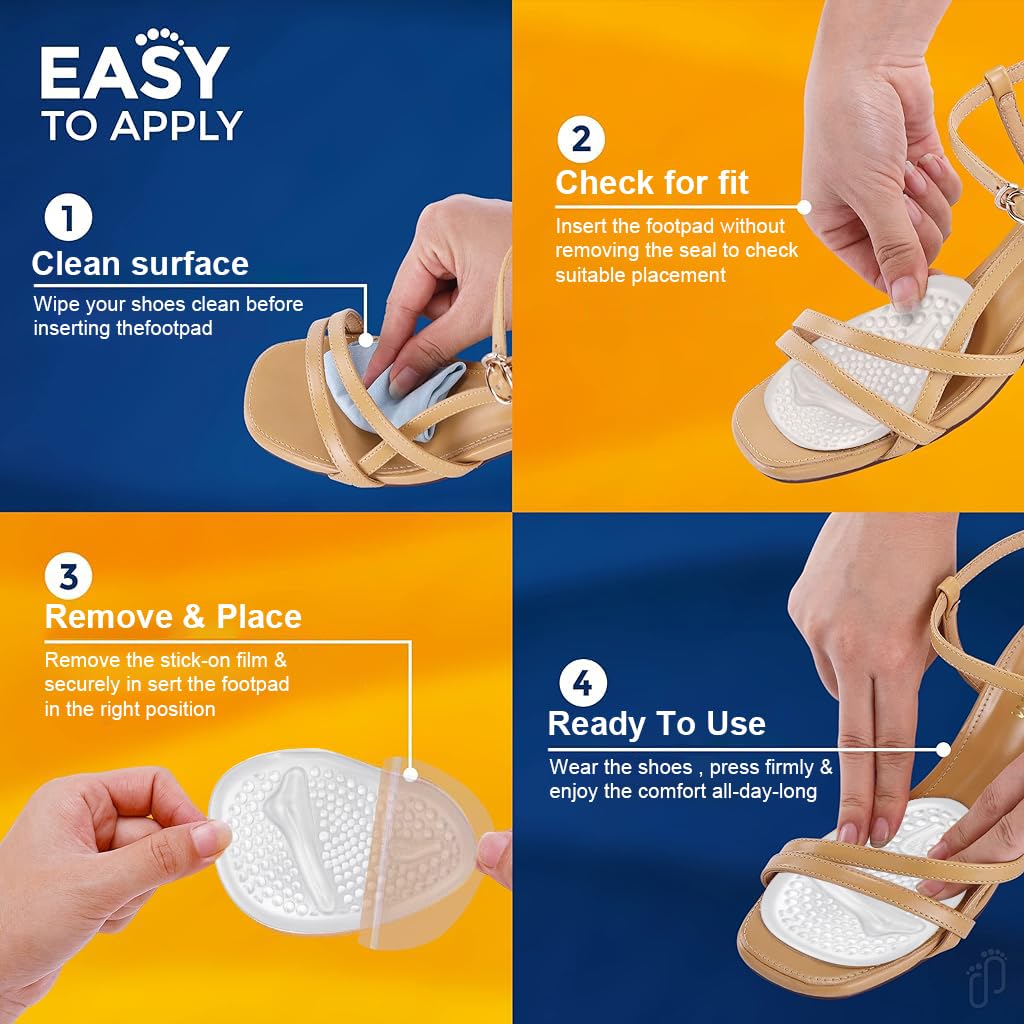 EASY
TO APPLY

1
Clean surface
Wipe your shoes clean before inserting thefootpad

2
Check for fit
Insert the footpad without removing the seal to check suitable placement

3
Remove & Place
Remove the stick-on film & securely in sert the footpad in the right position

4
Ready To Use
Wear the shoes , press firmly & enjoy the comfort all-day-long