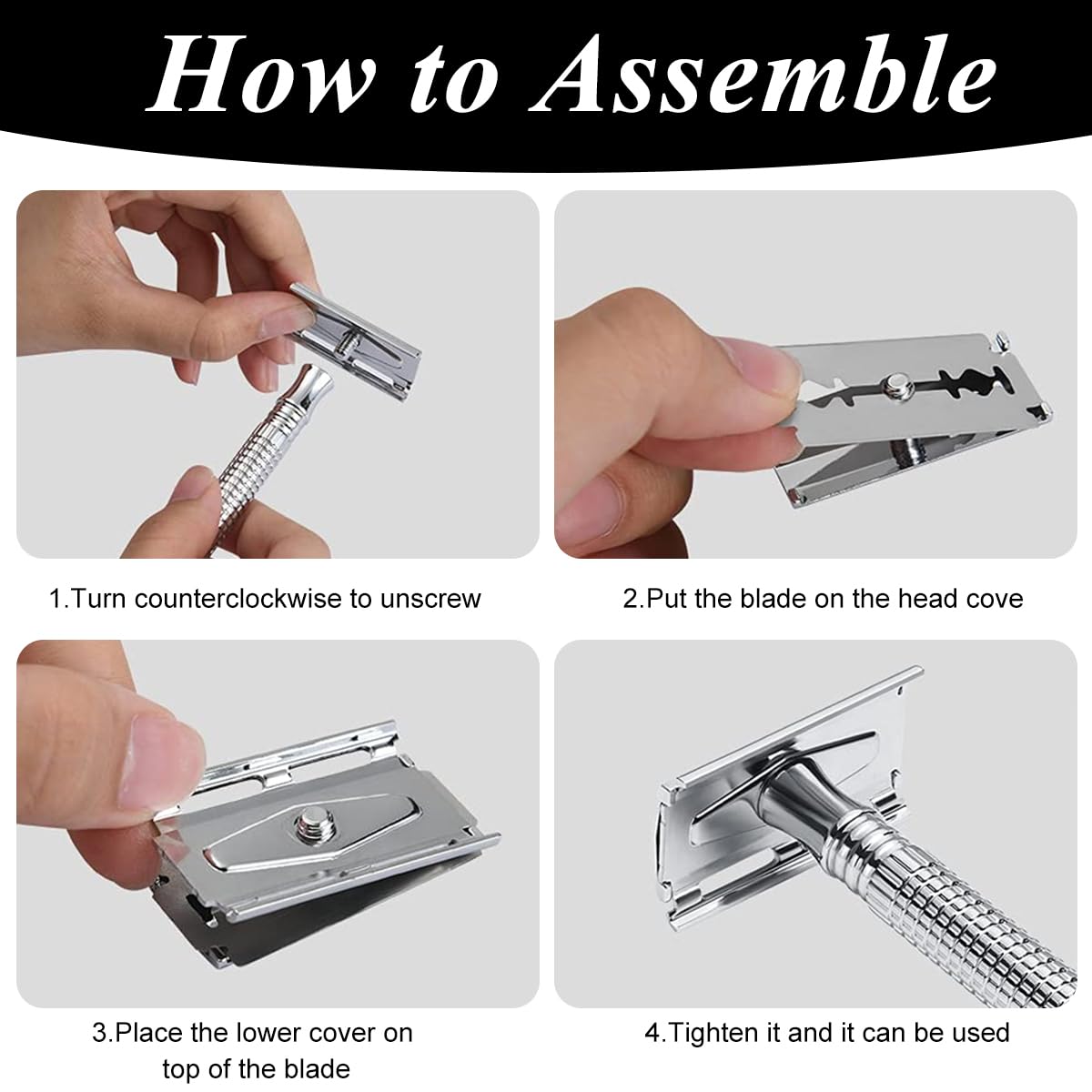 How to Assemble

1.Turn counterclockwise to unscrew

2.Put the blade on the head cove

3.Place the lower cover on top of the blade

4.Tighten it and it can be used