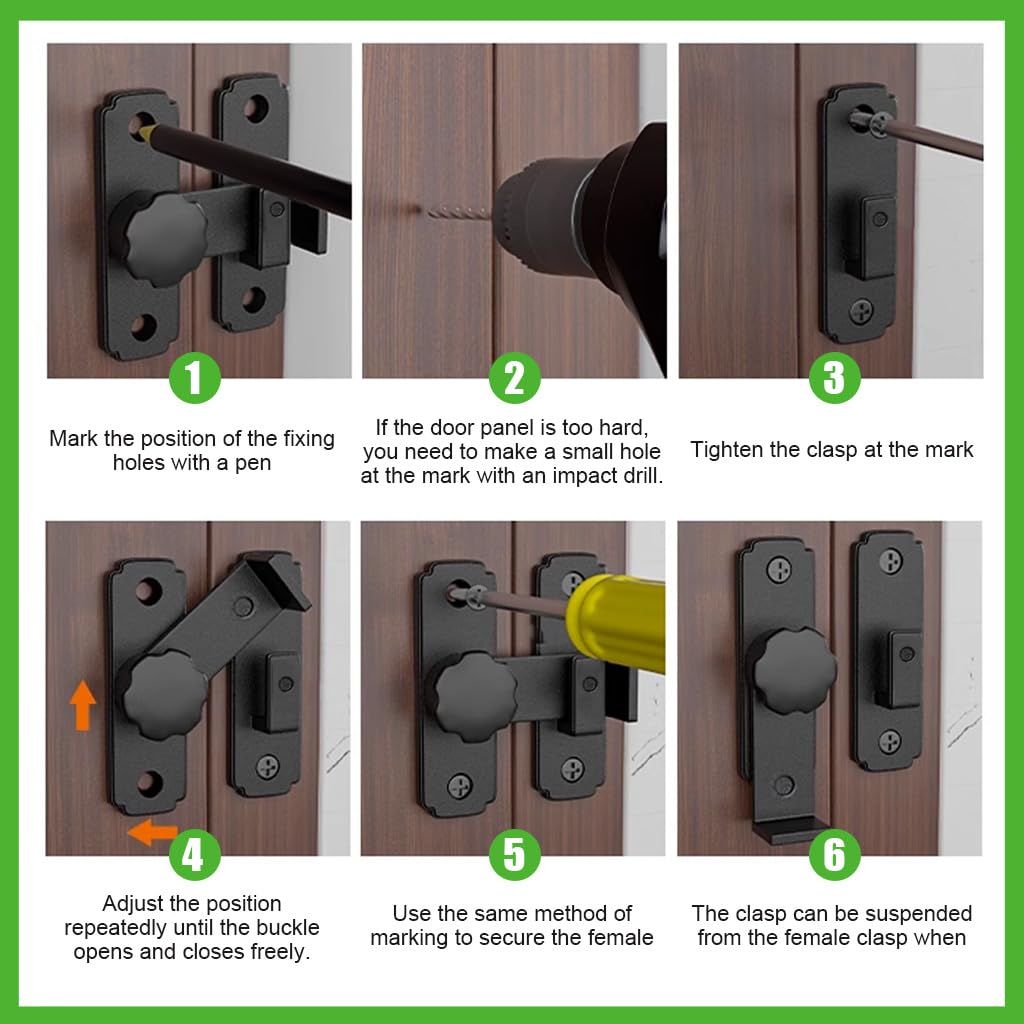 1

Mark the position of the fixing holes with a pen

2

If the door panel is too hard, you need to make a small hole at the mark with an impact drill.

3

Tighten the clasp at the mark

4

Adjust the position repeatedly until the buckle opens and closes freely.

5

Use the same method of marking to secure the female

6

The clasp can be suspended from the female clasp when