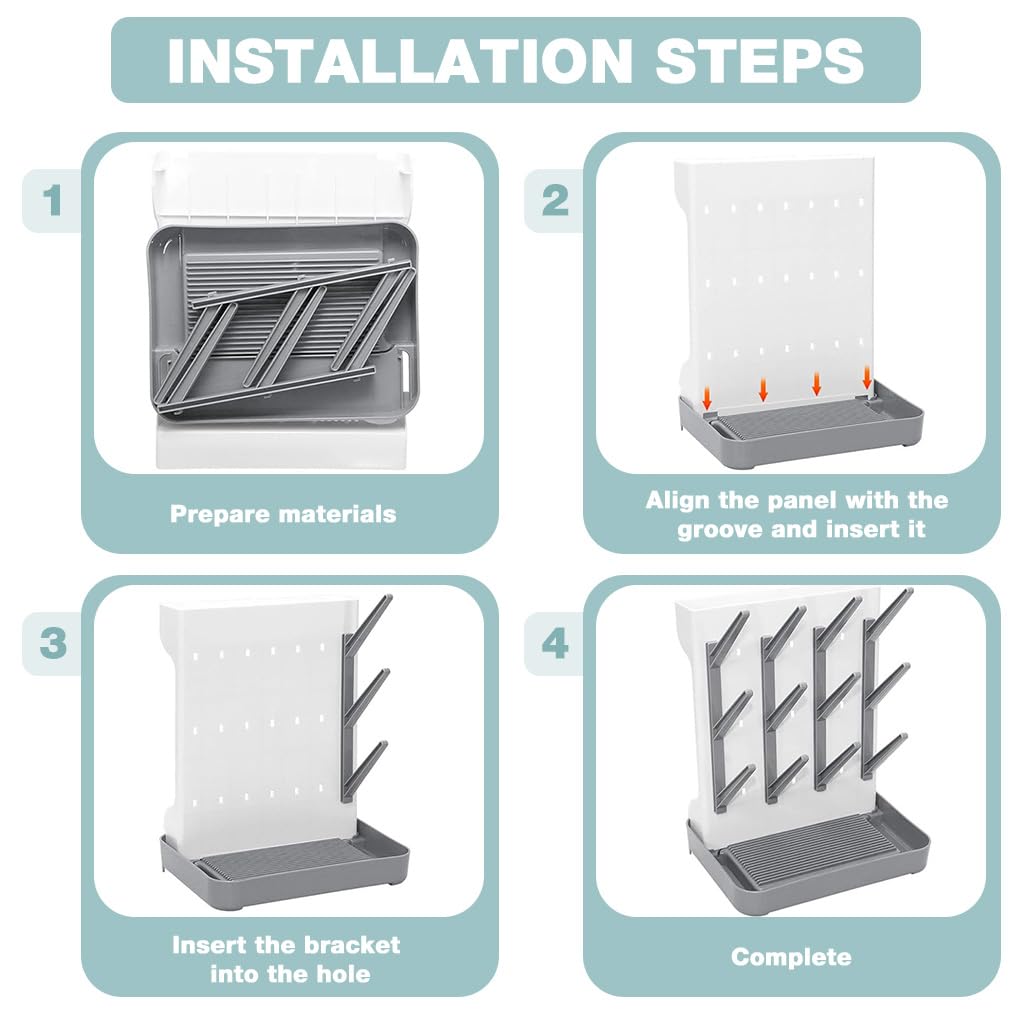 INSTALLATION STEPS

1

Prepare materials

2

Align the panel with the groove and insert it

3

Insert the bracket into the hole

4

Complete