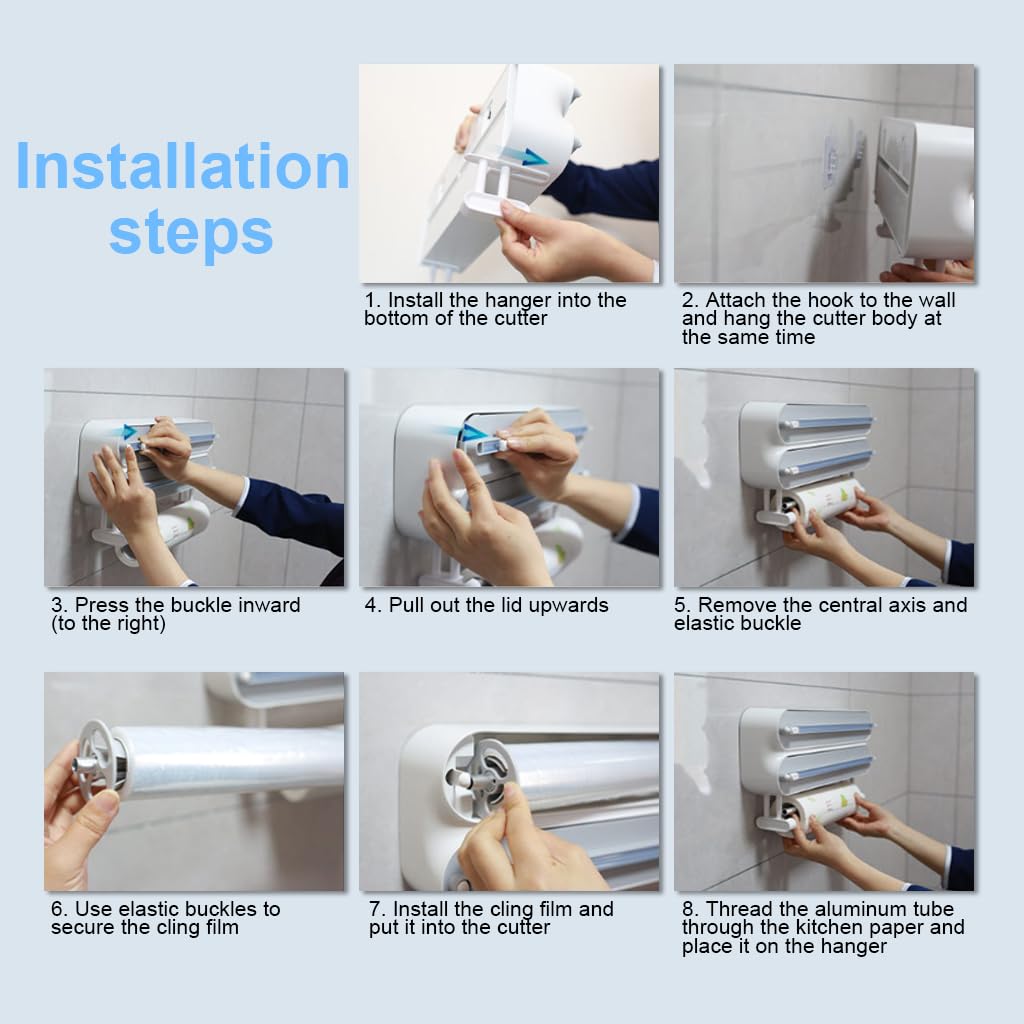 Installation steps

1. Install the hanger into the bottom of the cutter

2. Attach the hook to the wall and hang the cutter body at the same time

3. Press the buckle inward (to the right)

4. Pull out the lid upwards

5. Remove the central axis and elastic buckle

6. Use elastic buckles to secure the cling film

7. Install the cling film and put it into the cutter

8. Thread the aluminum tube through the kitchen paper and place it on the hanger