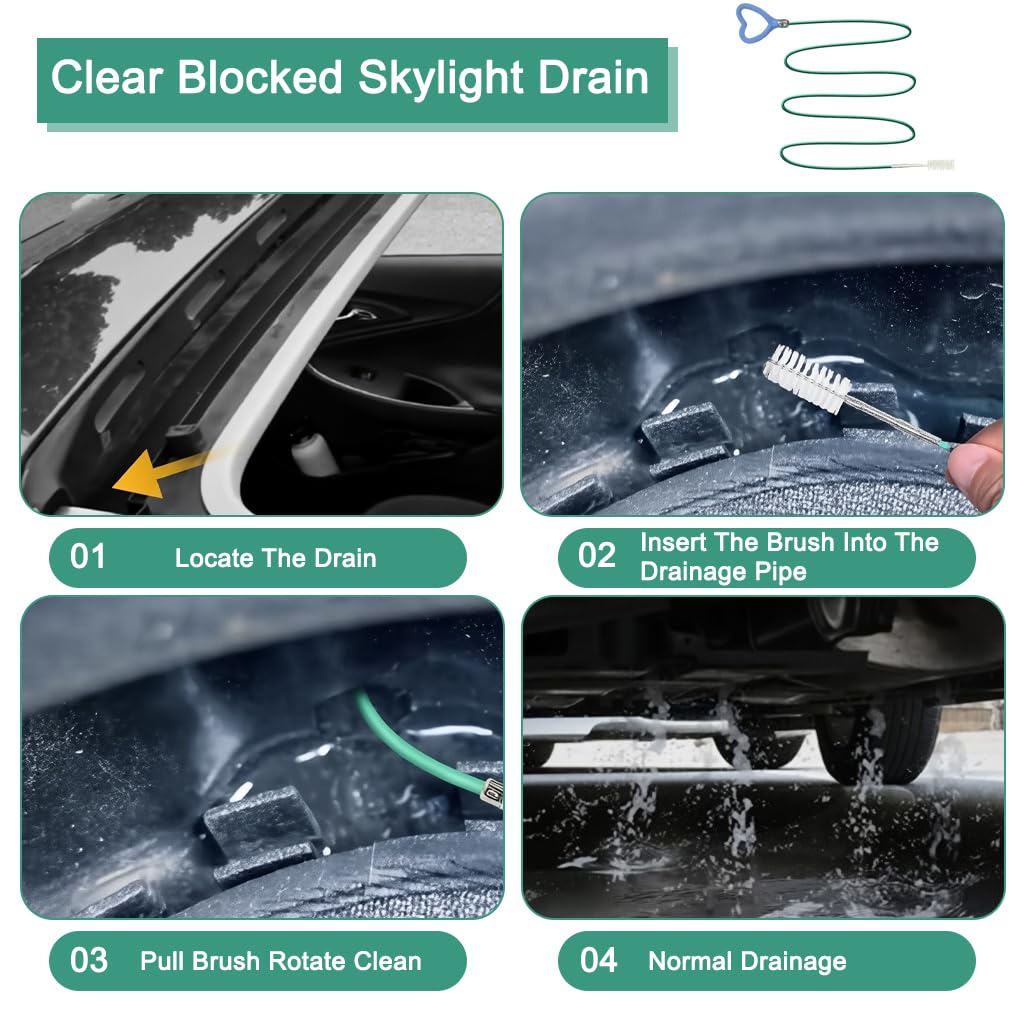 Clear Blocked Skylight Drain

01 Locate The Drain

02 Insert The Brush Into The Drainage Pipe

03 Pull Brush Rotate Clean

04 Normal Drainage