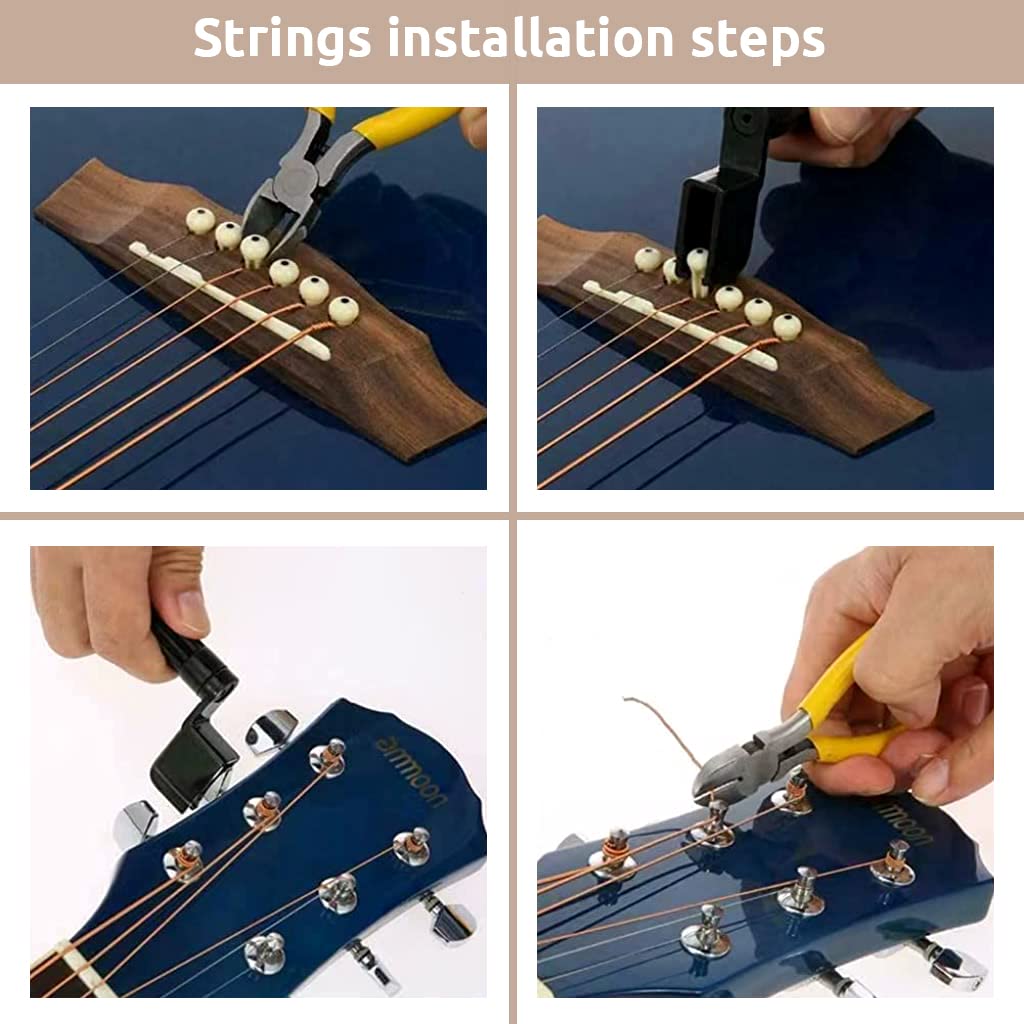 Strings installation steps

ammoon

ammoon