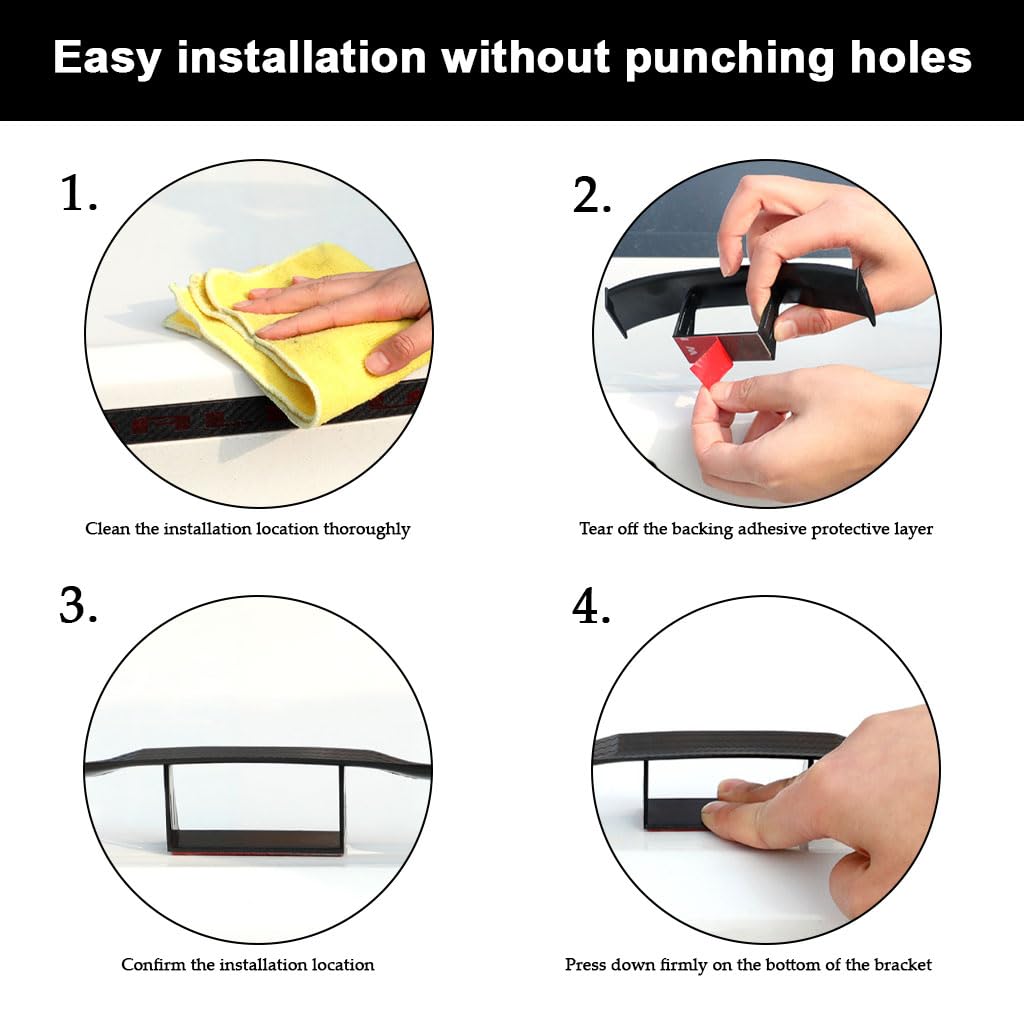 Easy installation without punching holes

1.

Clean the installation location thoroughly

2.

Tear off the backing adhesive protective layer

3.

Confirm the installation location

4.

Press down firmly on the bottom of the bracket