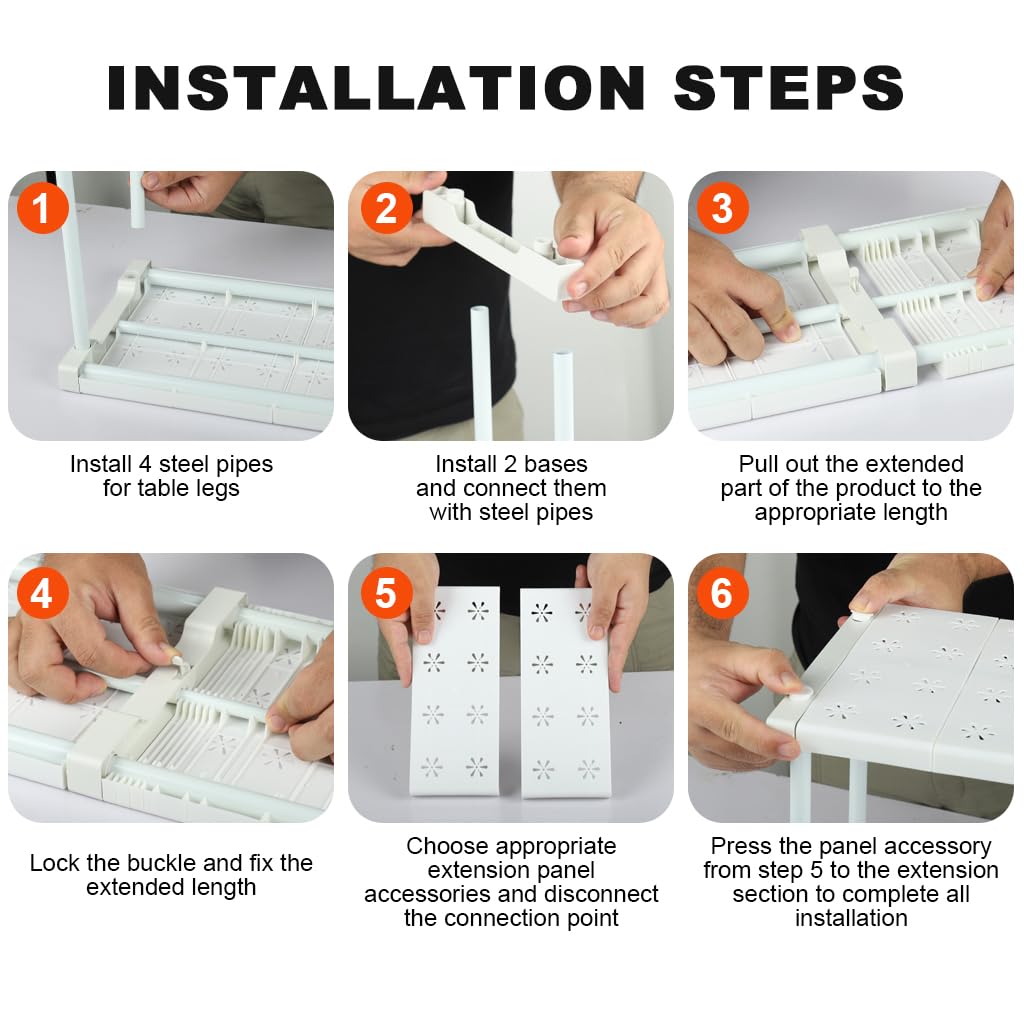 INSTALLATION STEPS

1

Install 4 steel pipes for table legs

2

Install 2 bases and connect them with steel pipes

3

Pull out the extended part of the product to the appropriate length

4

Lock the buckle and fix the extended length

5

Choose appropriate extension panel accessories and disconnect the connection point

6

Press the panel accessory from step 5 to the extension section to complete all installation