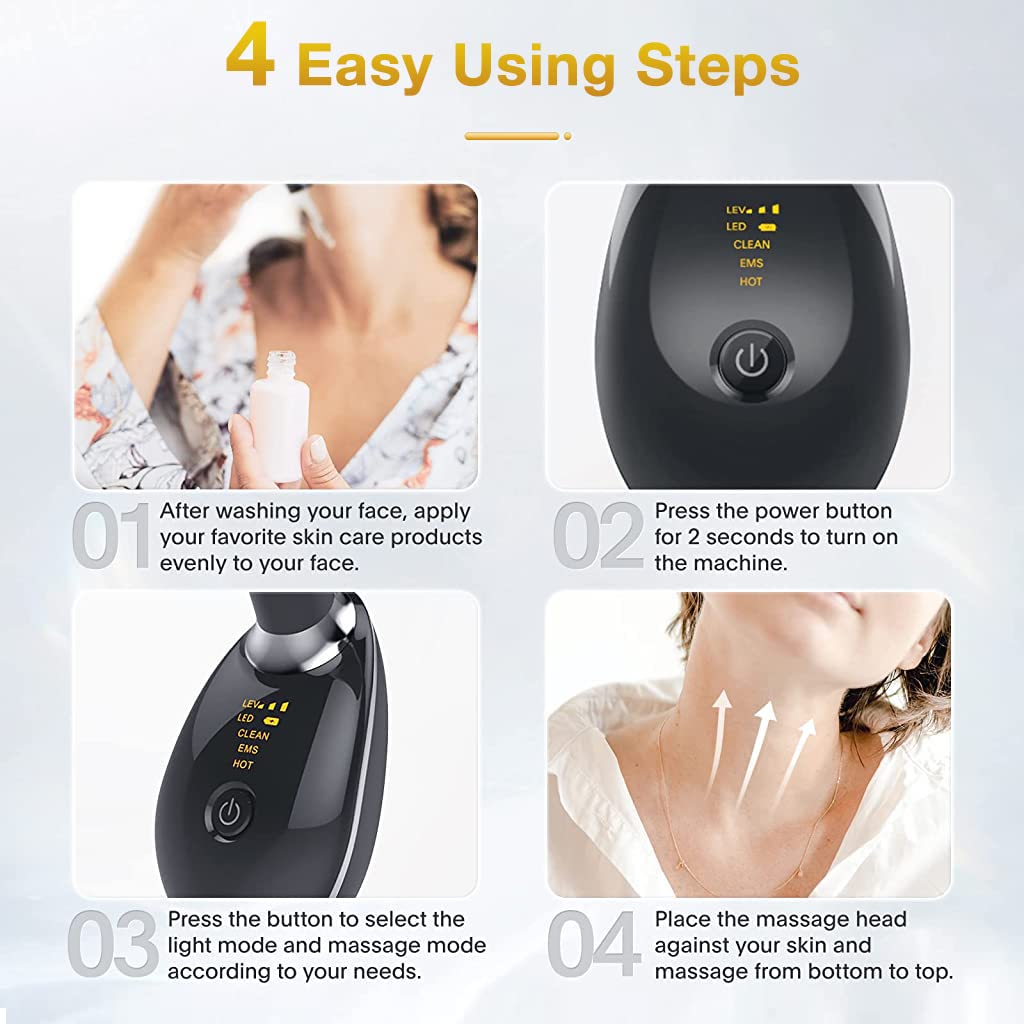 4 Easy Using Steps

LEV
LED
CLEAN
EMS
HOT

01 After washing your face, apply your favorite skin care products evenly to your face.

02 Press the power button for 2 seconds to turn on the machine.

LEV
LED
CLEAN
EMS
HOT

03 Press the button to select the light mode and massage mode according to your needs.

04 Place the massage head against your skin and massage from bottom to top.