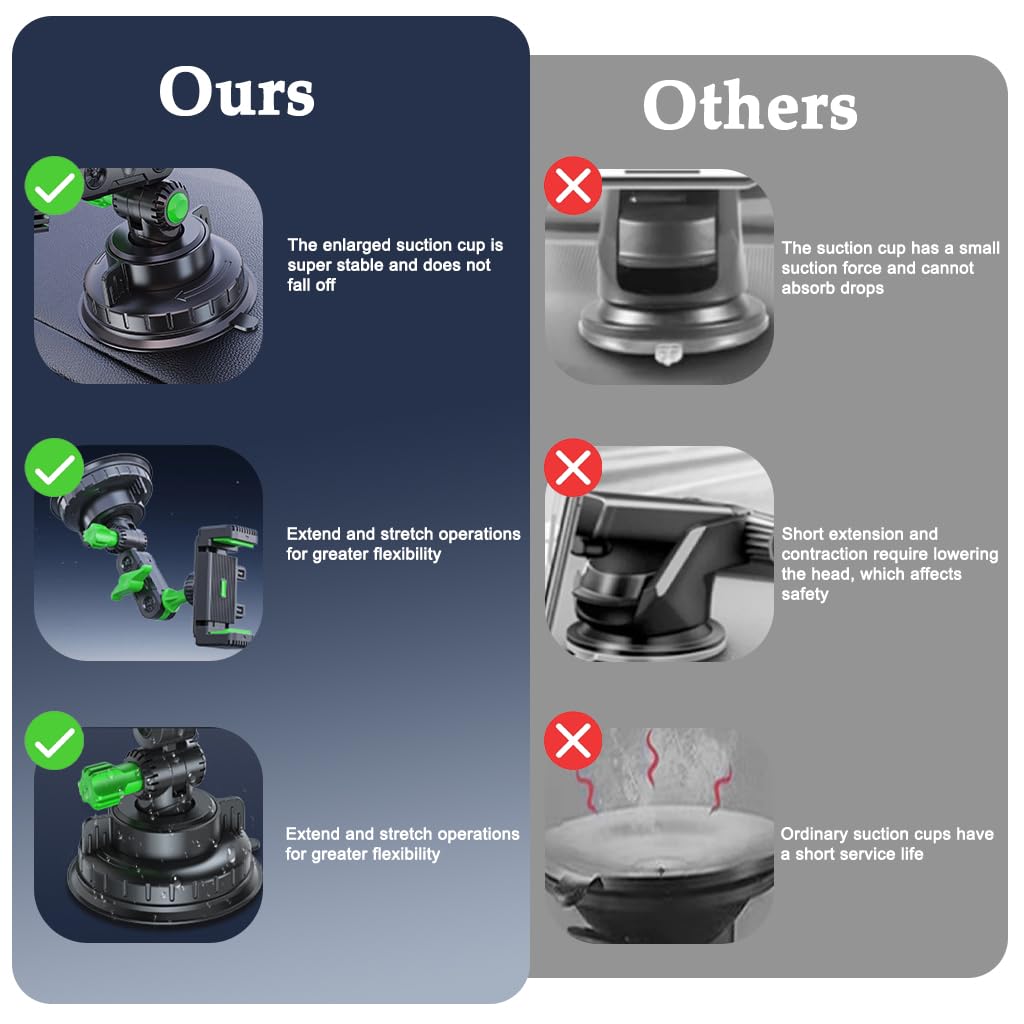 Ours

The enlarged suction cup is super stable and does not fall off

Extend and stretch operations for greater flexibility

Extend and stretch operations for greater flexibility

Others

The suction cup has a small suction force and cannot absorb drops

Short extension and contraction require lowering the head, which affects safety

Ordinary suction cups have a short service life