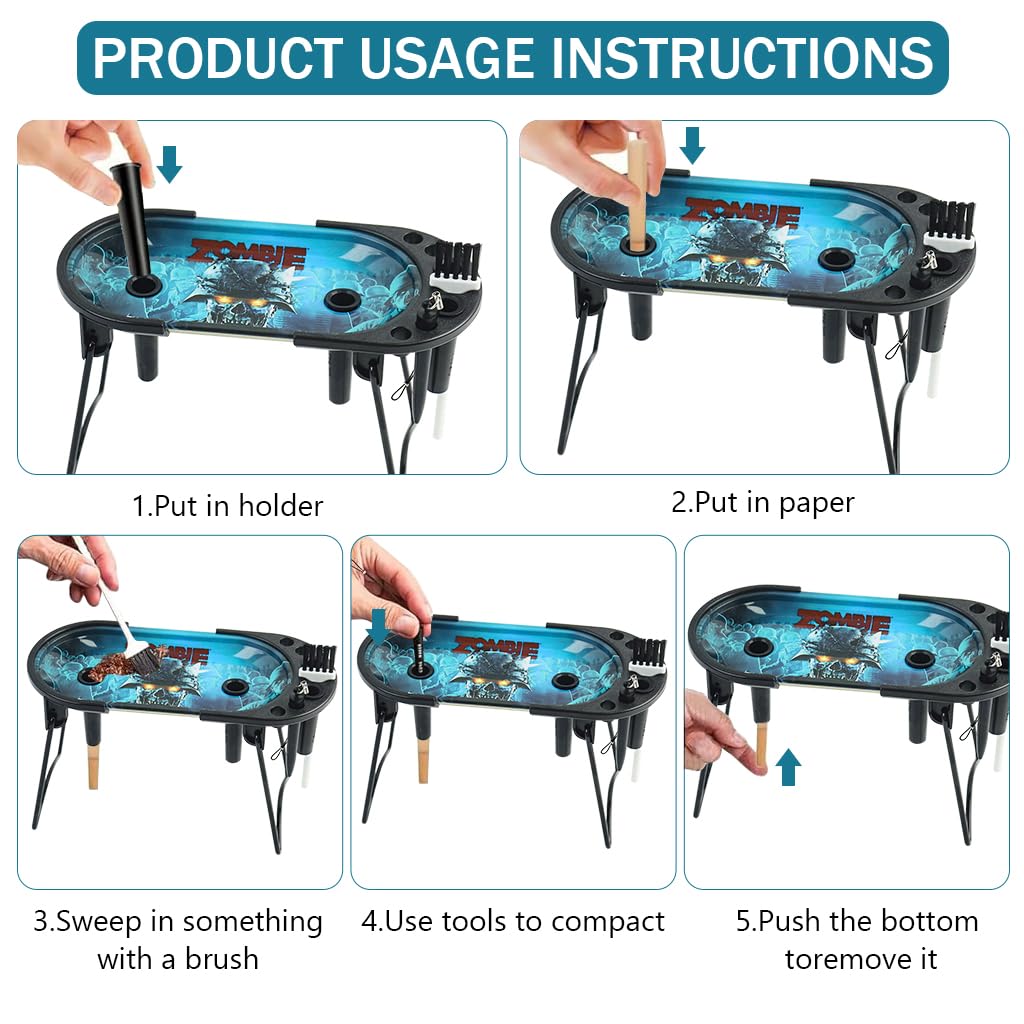 PRODUCT USAGE INSTRUCTIONS

ZOMBIE

1.Put in holder

ZOMBIE

2.Put in paper

ZOMBIE

3.Sweep in something with a brush

ZOMBIE

4.Use tools to compact

ZOMBIE

5.Push the bottom toremove it