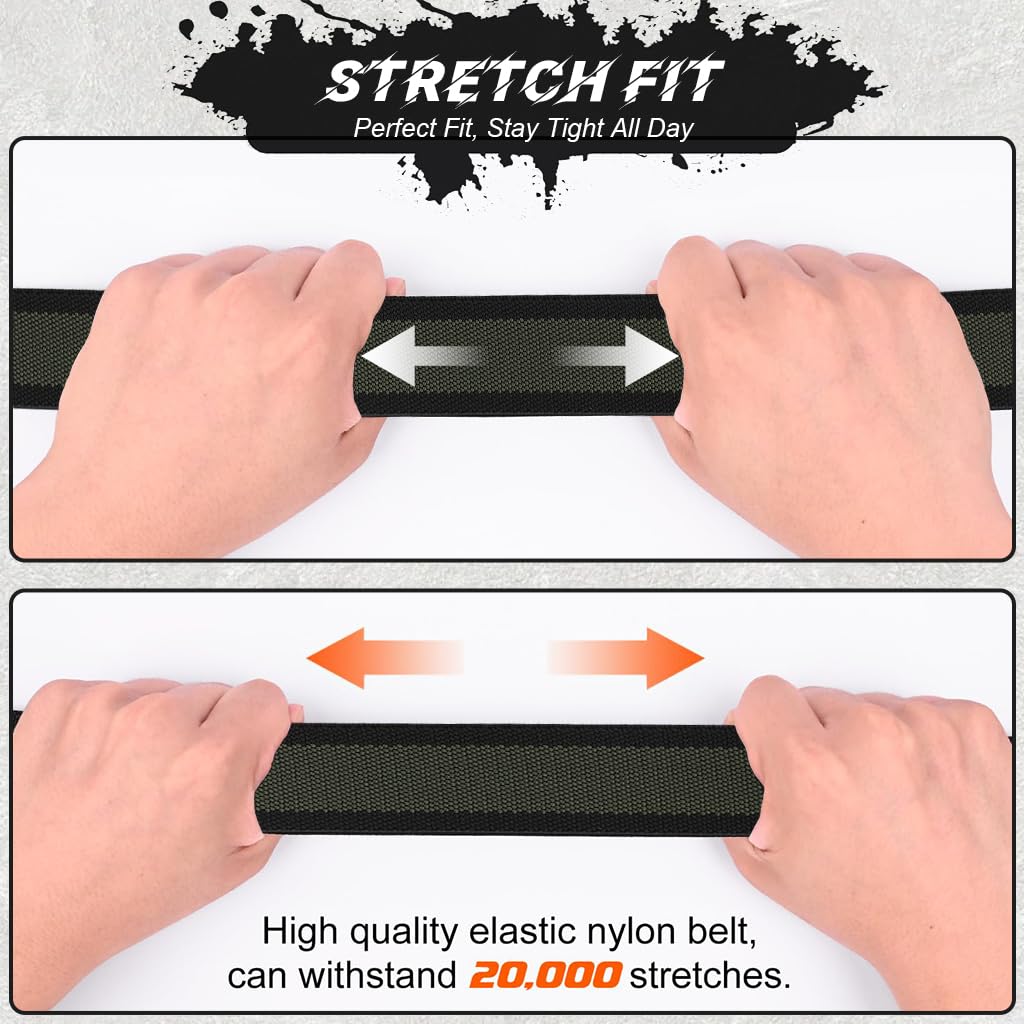 STRETCH FIT
Perfect Fit, Stay Tight All Day

High quality elastic nylon belt, can withstand 20,000 stretches.