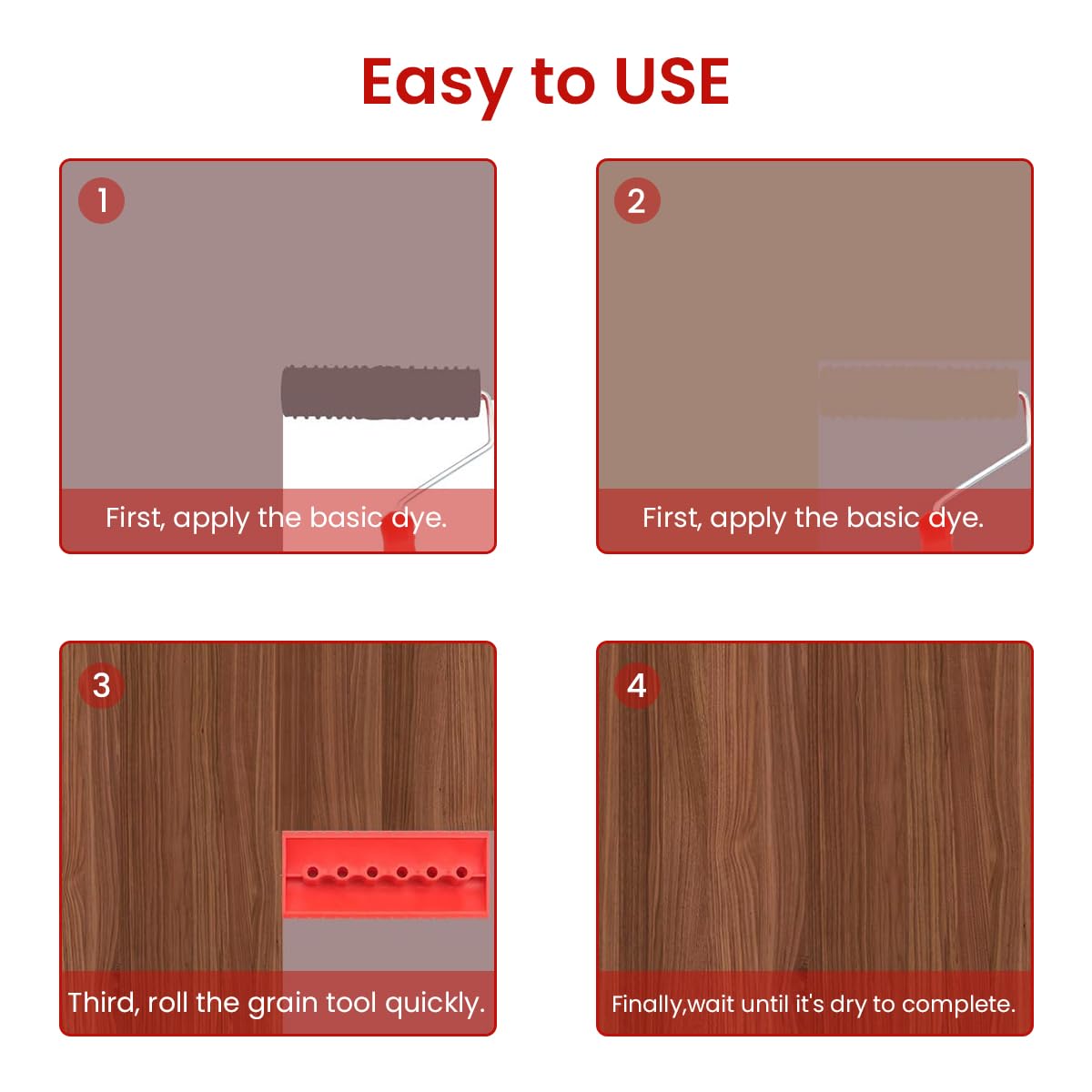 Easy to USE

1

First, apply the basic dye.

2

First, apply the basic dye.

3

Third, roll the grain tool quickly.

4

Finally,wait until it's dry to complete.