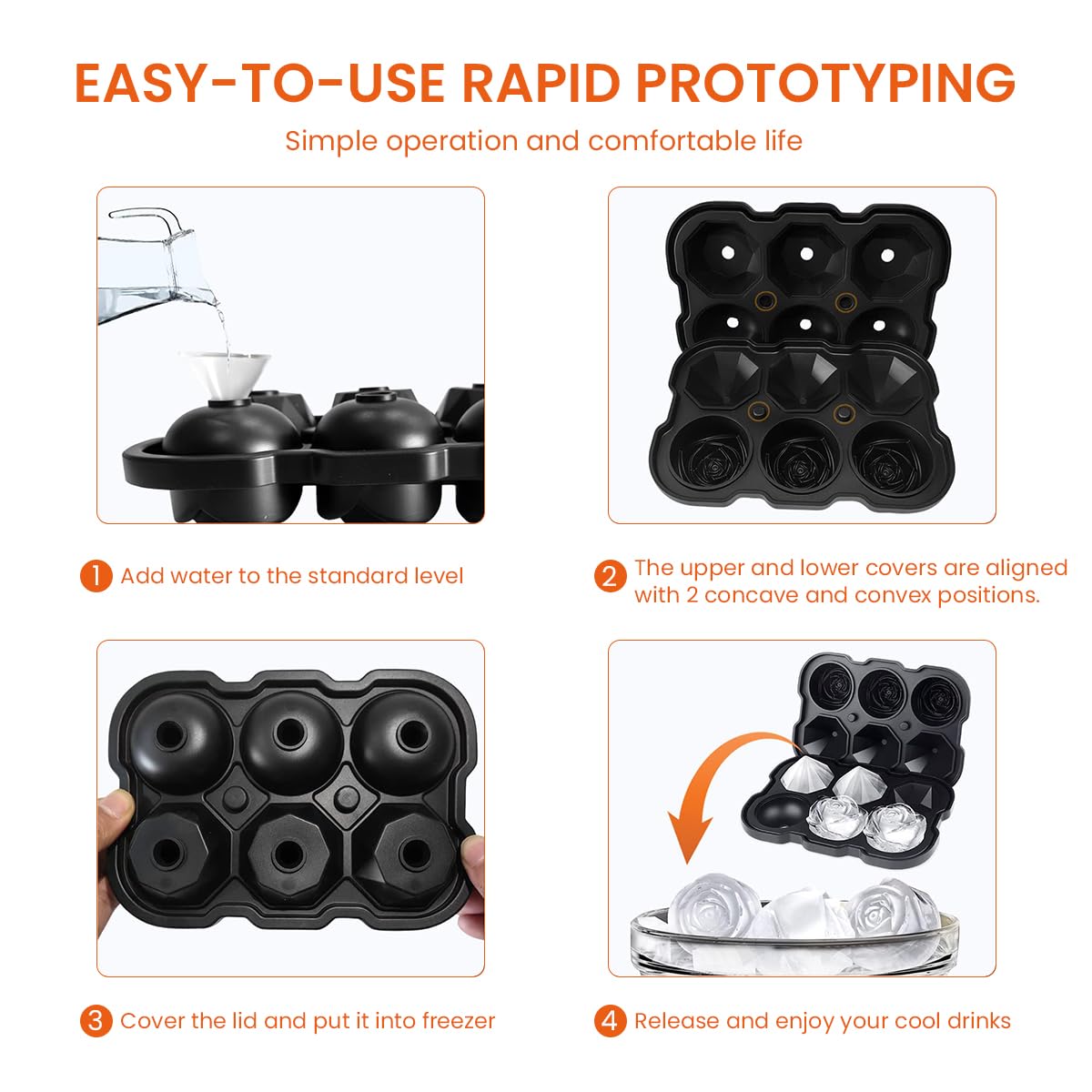 EASY-TO-USE RAPID PROTOTYPING

Simple operation and comfortable life

1 Add water to the standard level

2 The upper and lower covers are aligned with 2 concave and convex positions.

3 Cover the lid and put it into freezer

4 Release and enjoy your cool drinks