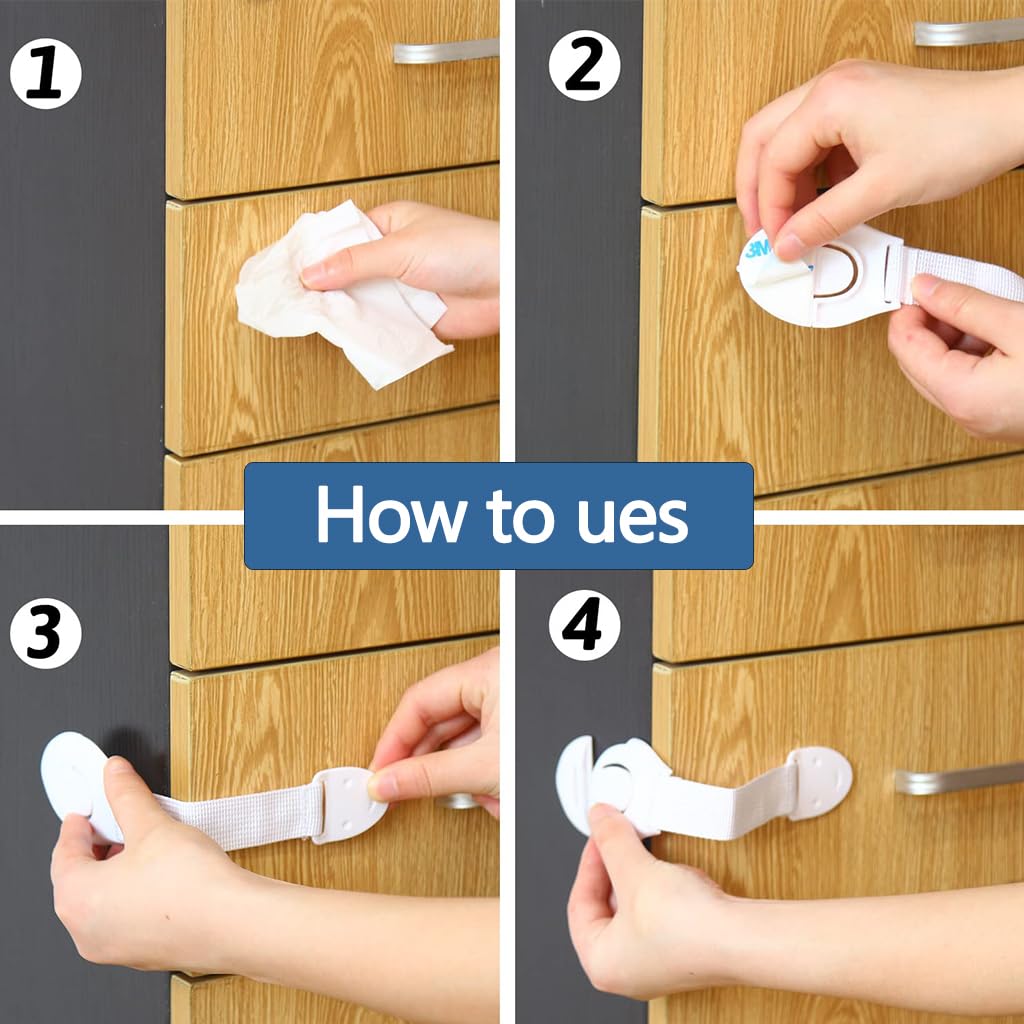 1

2

3M

How to ues

3

4