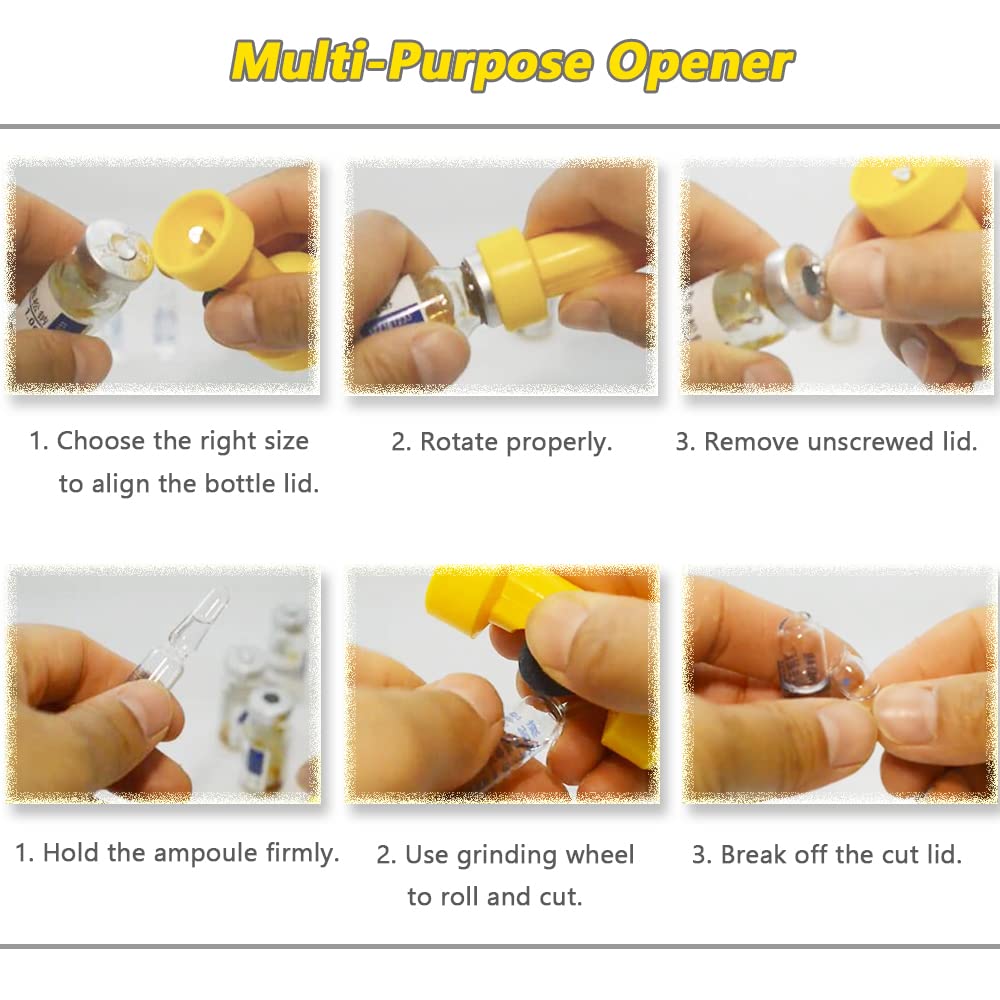 Multi-Purpose Opener

1. Choose the right size to align the bottle lid.

2. Rotate properly.

3. Remove unscrewed lid.

1. Hold the ampoule firmly.

2. Use grinding wheel to roll and cut.

3. Break off the cut lid.