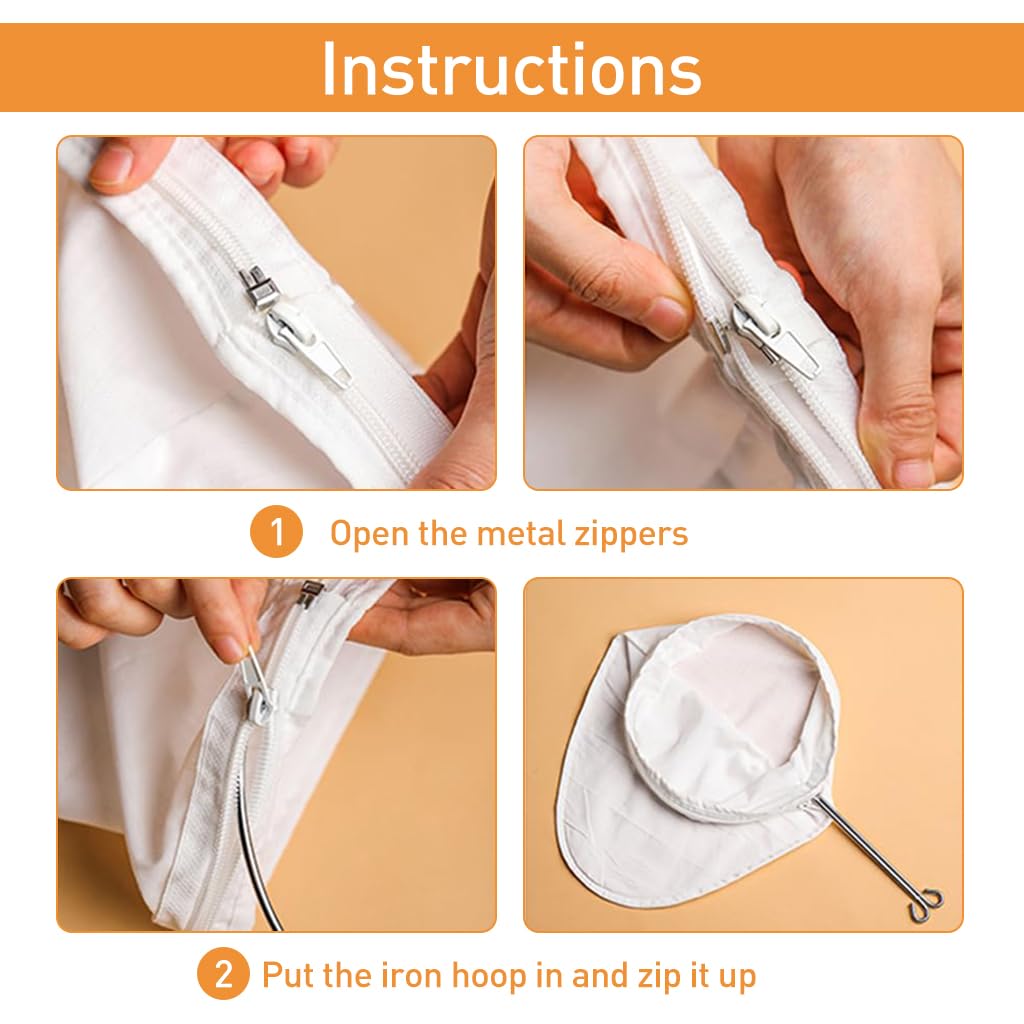 Instructions

1 Open the metal zippers

2 Put the iron hoop in and zip it up