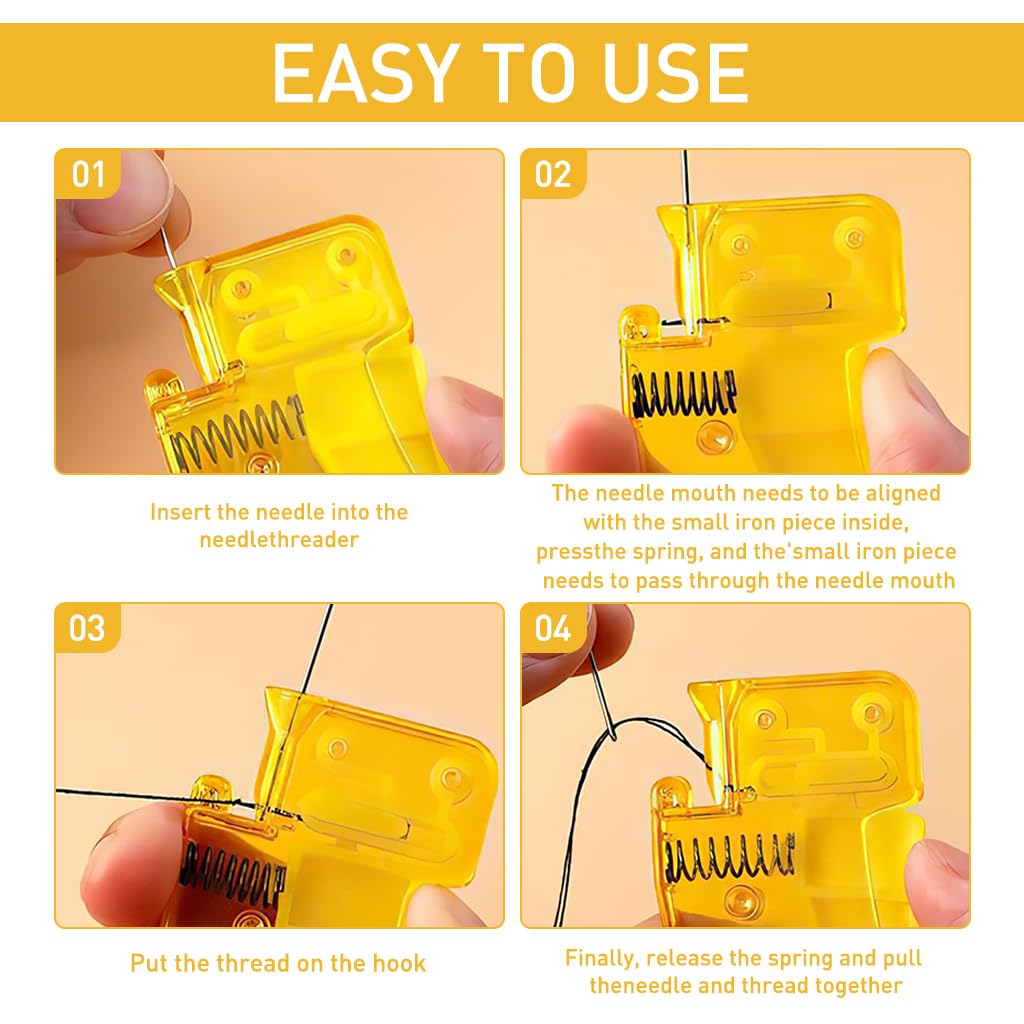 EASY TO USE

01

Insert the needle into the needlethreader

02

The needle mouth needs to be aligned with the small iron piece inside, pressthe spring, and the'small iron piece needs to pass through the needle mouth

03

Put the thread on the hook

04

Finally, release the spring and pull theneedle and thread together