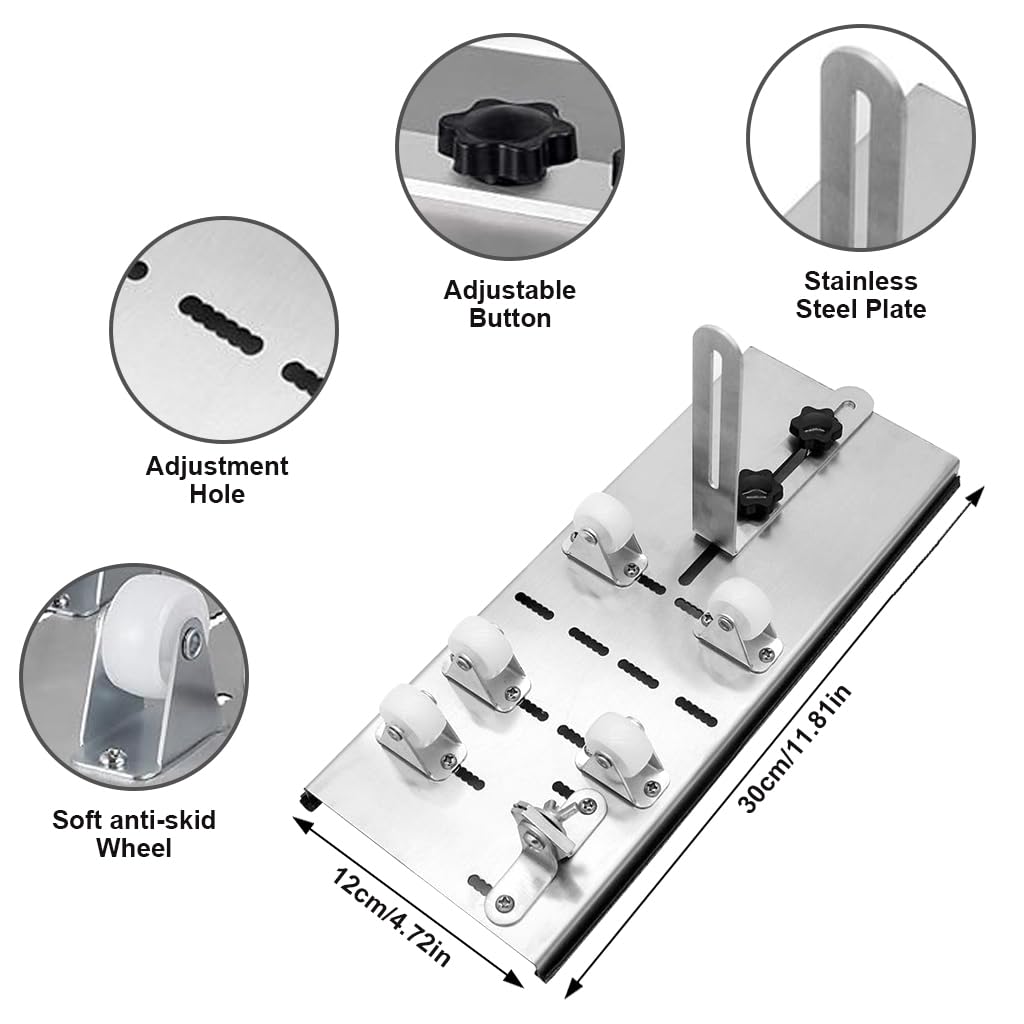 Adjustable Button

Stainless Steel Plate

Adjustment Hole

Soft anti-skid Wheel

30cm/11.81in

12cm/4.72in