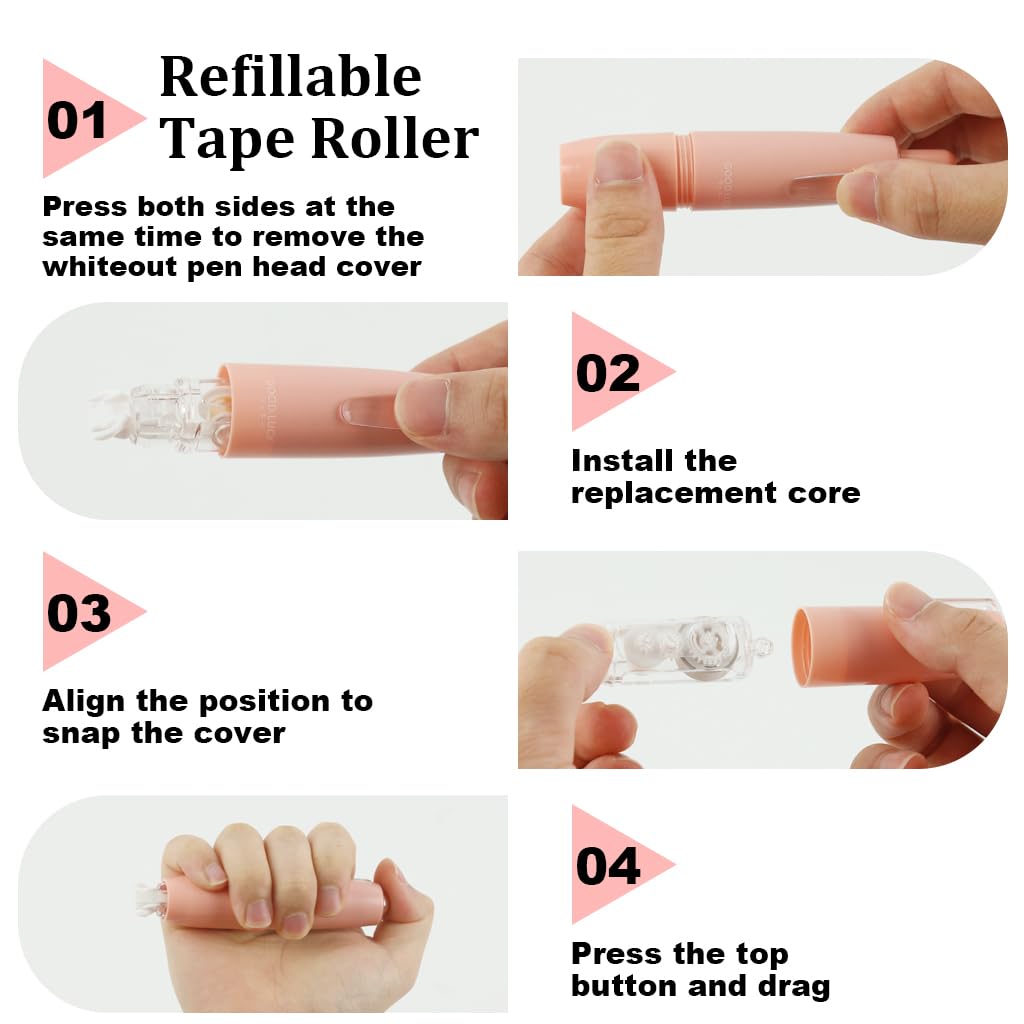 01

Refillable Tape Roller

Press both sides at the same time to remove the whiteout pen head cover

02

Install the replacement core

03

Align the position to snap the cover

04

Press the top button and drag