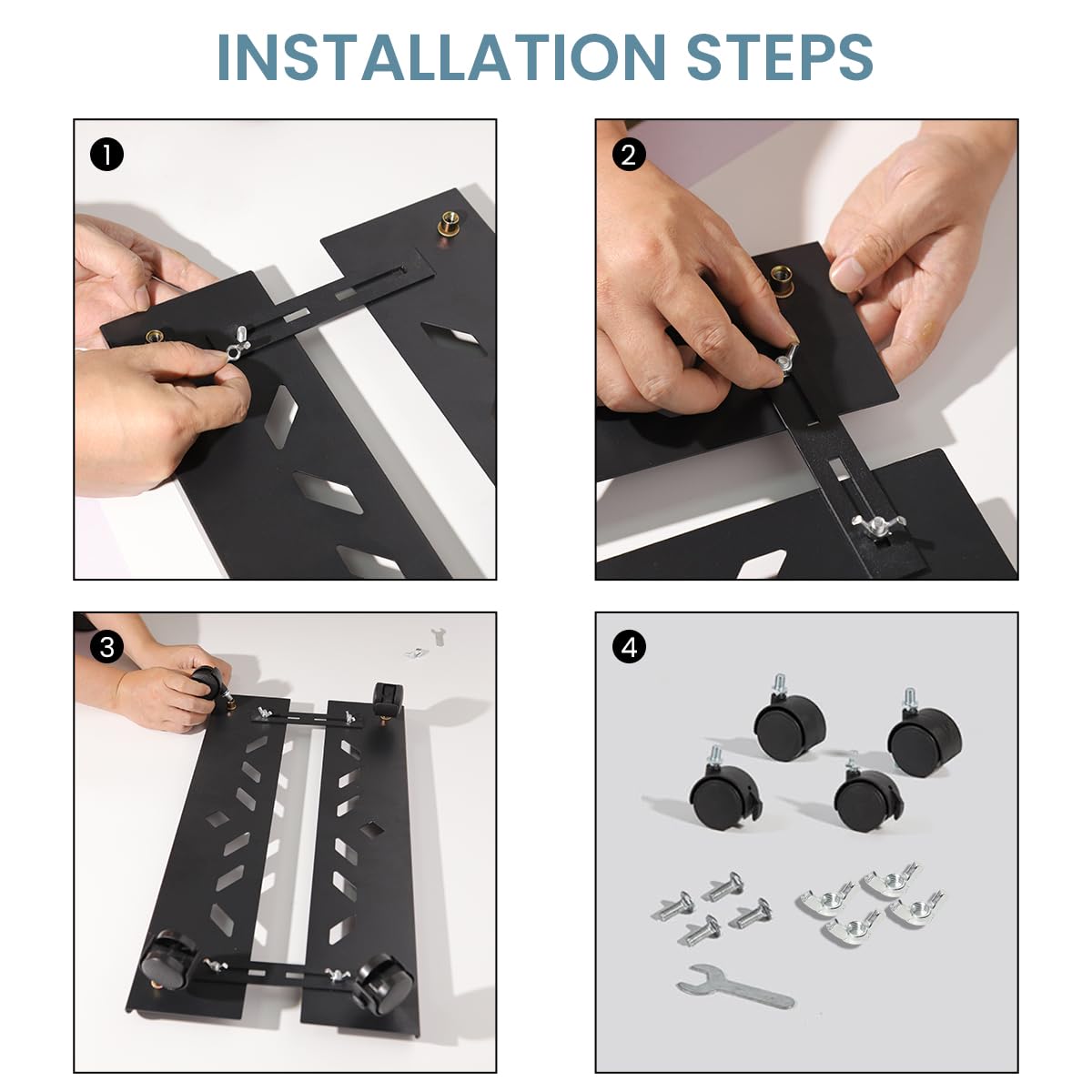 INSTALLATION STEPS

1

2

3

4