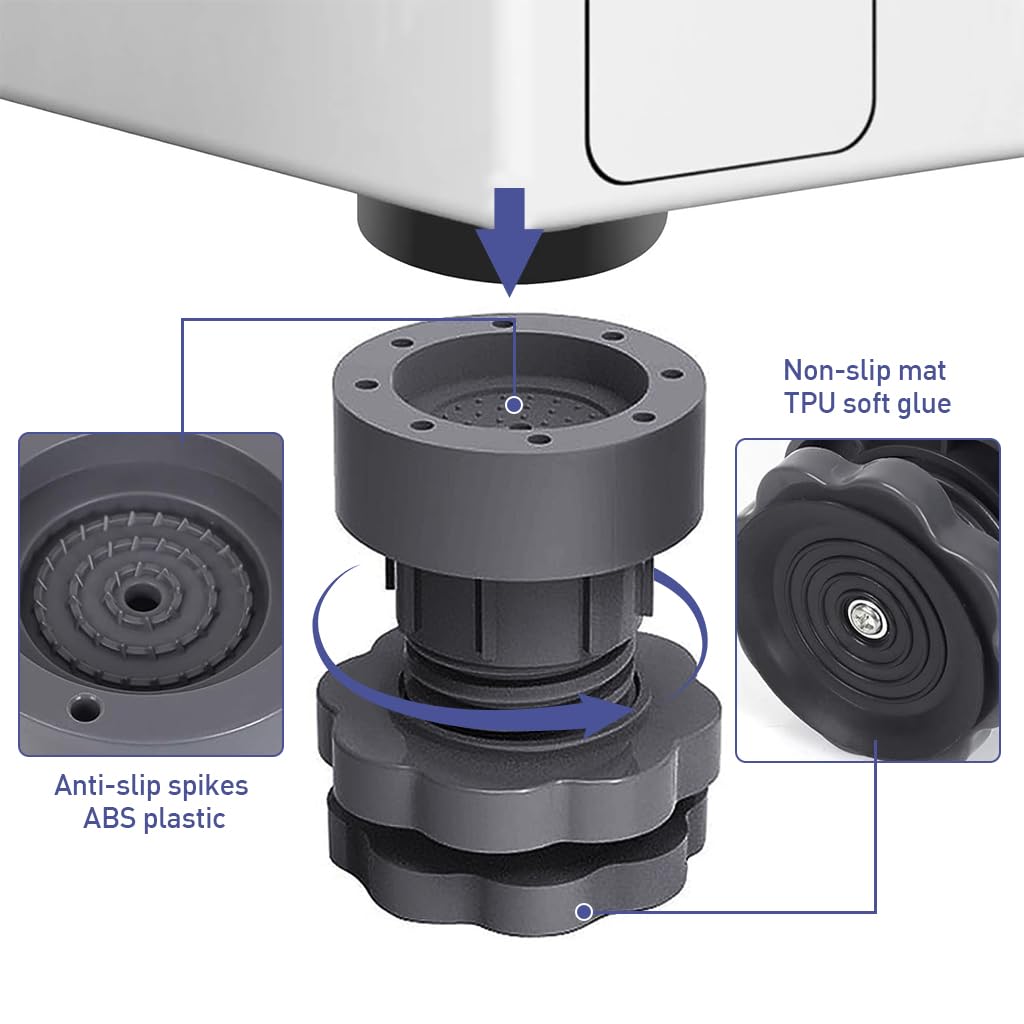 Non-slip mat
TPU soft glue

Anti-slip spikes
ABS plastic