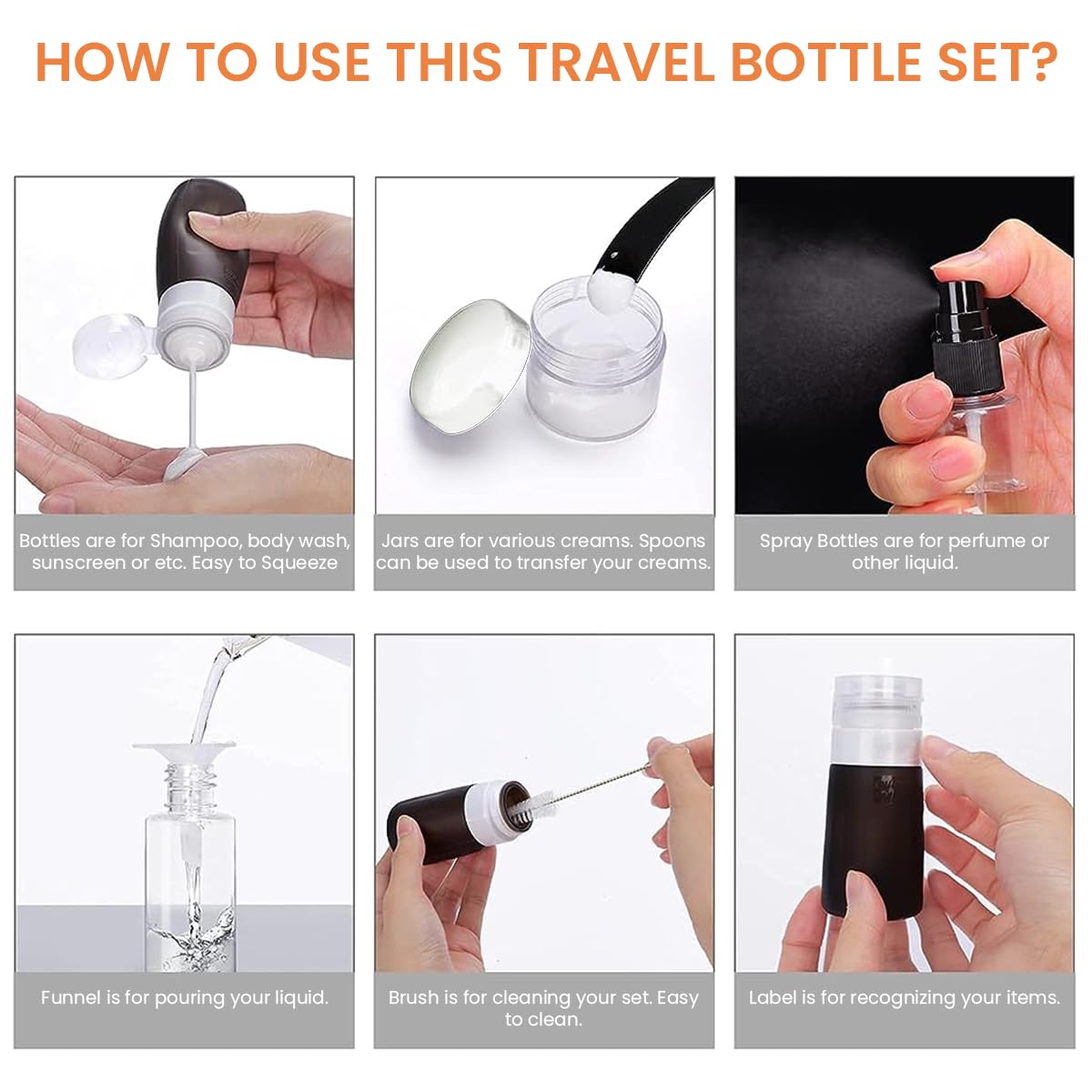 HOW TO USE THIS TRAVEL BOTTLE SET?

Bottles are for Shampoo, body wash, sunscreen or etc. Easy to Squeeze

Jars are for various creams. Spoons can be used to transfer your creams.

Spray Bottles are for perfume or other liquid.

Funnel is for pouring your liquid.

Brush is for cleaning your set. Easy to clean.

Label is for recognizing your items.