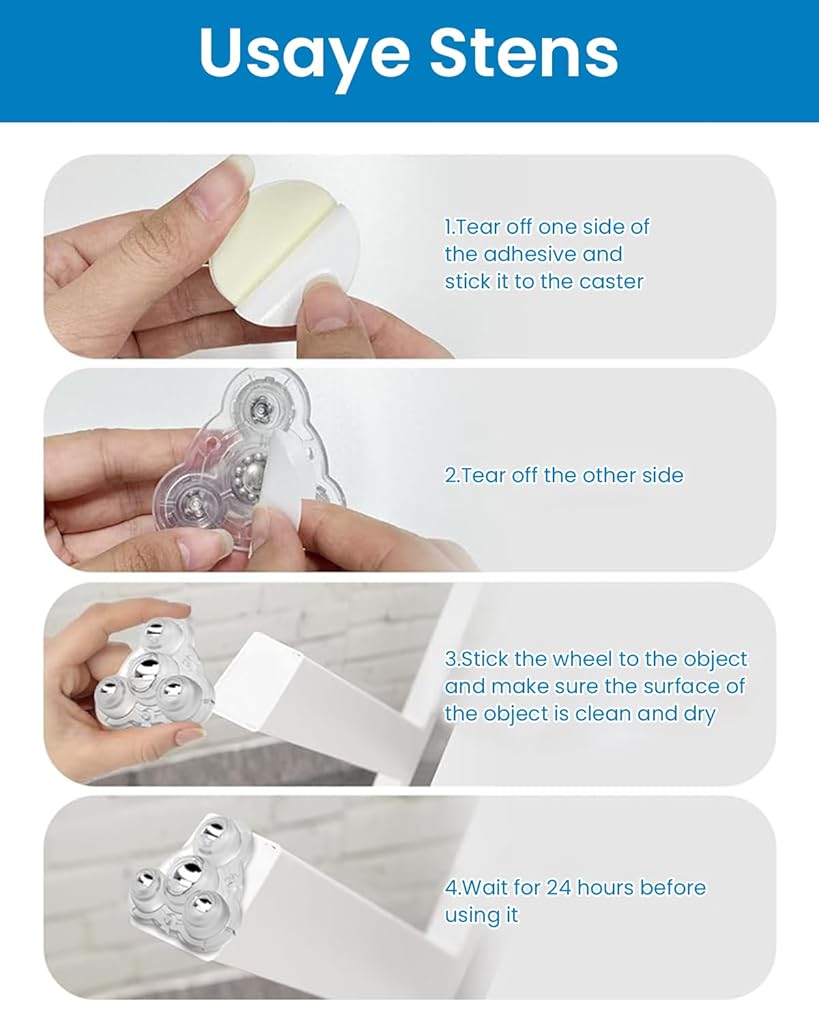 Usaye Stens

1.Tear off one side of the adhesive and stick it to the caster

2.Tear off the other side

3.Stick the wheel to the object and make sure the surface of the object is clean and dry

4.Wait for 24 hours before using it