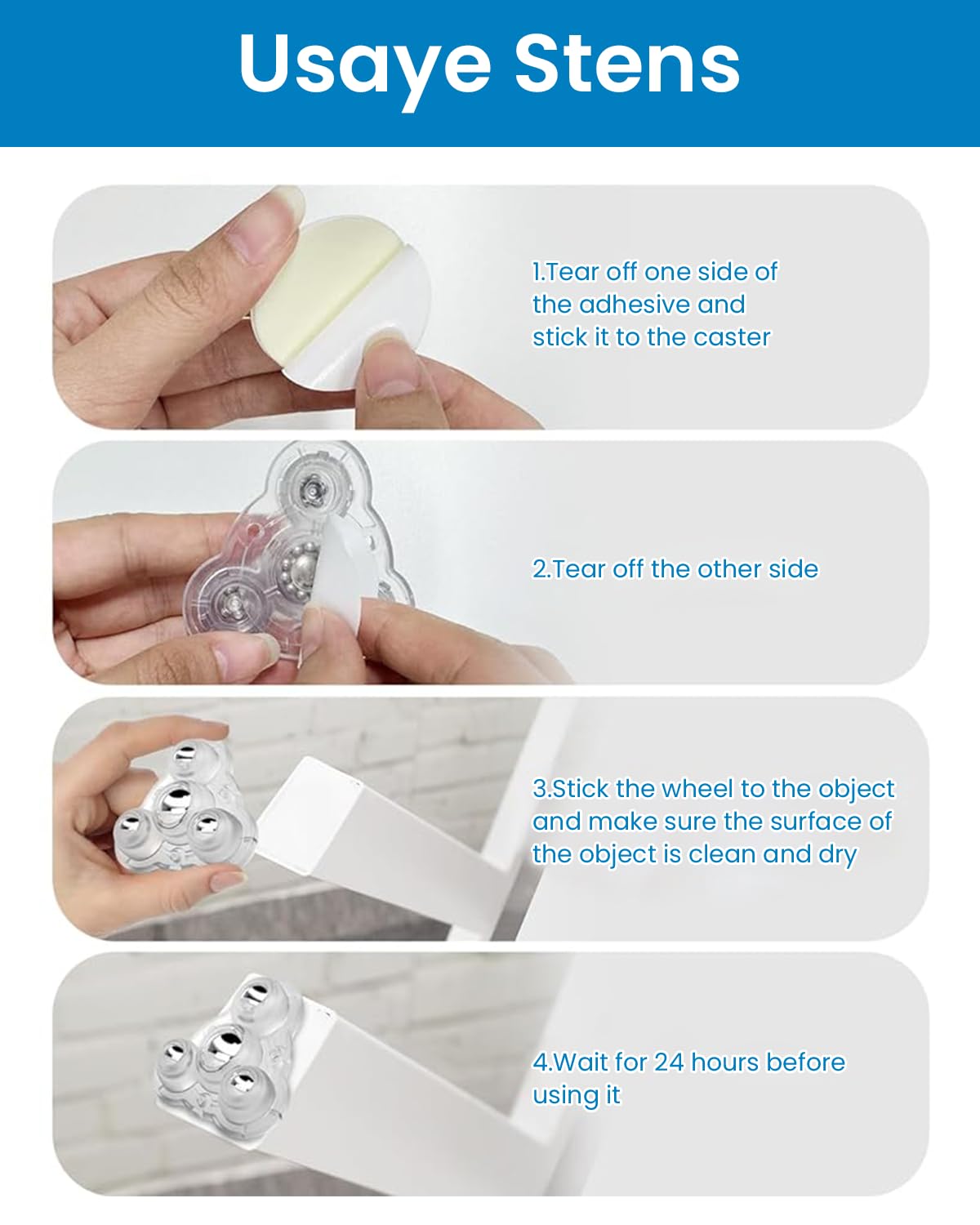 Usaye Stens

1.Tear off one side of the adhesive and stick it to the caster

2.Tear off the other side

3.Stick the wheel to the object and make sure the surface of the object is clean and dry

4.Wait for 24 hours before using it