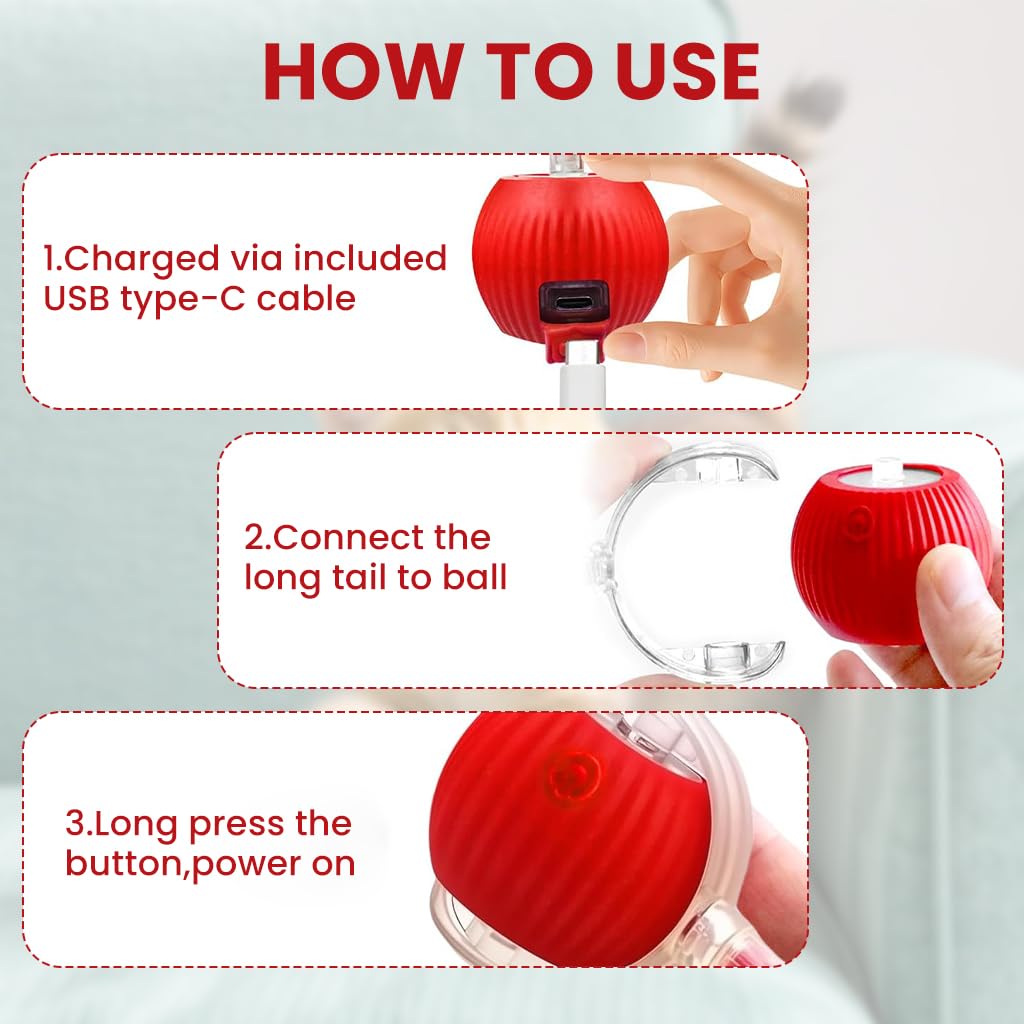 HOW TO USE

1.Charged via included USB type-C cable

2.Connect the long tail to ball

3.Long press the button,power on