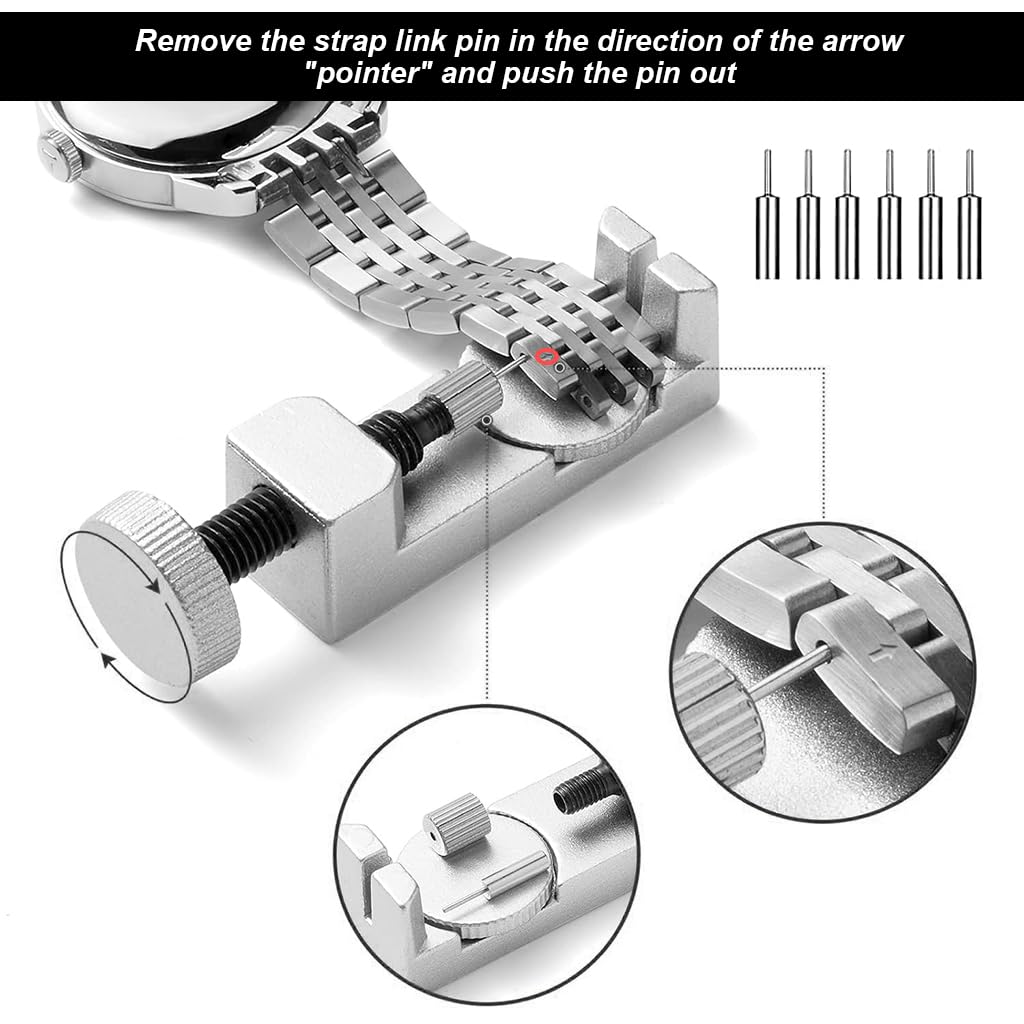 Remove the strap link pin in the direction of the arrow "pointer" and push the pin out