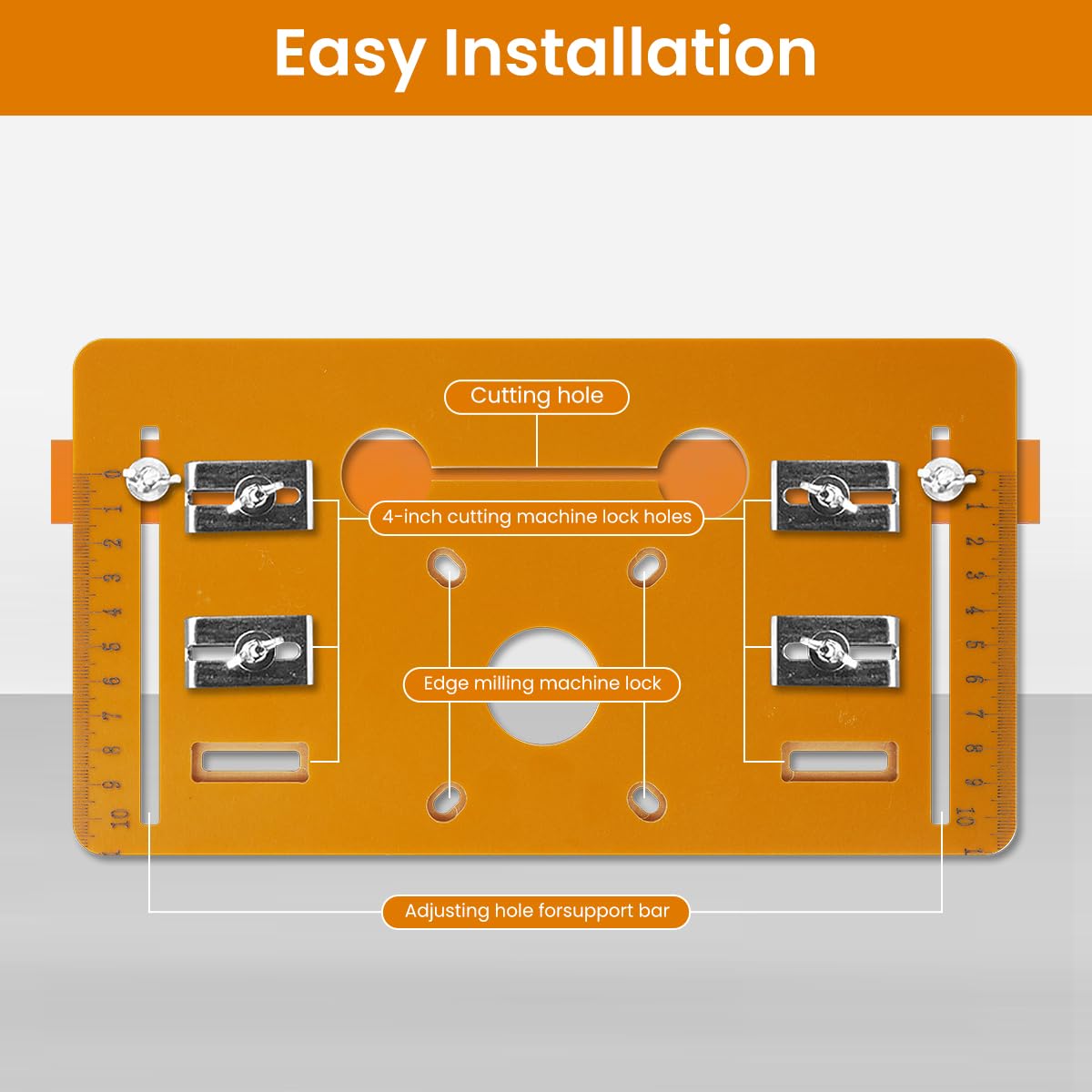 Easy Installation

Cutting hole

4-inch cutting machine lock holes

Edge milling machine lock

Adjusting hole forsupport bar

0 1 2 3 4 5 6 7 8 9 10

0 1 2 3 4 5 6 7 8 9 10