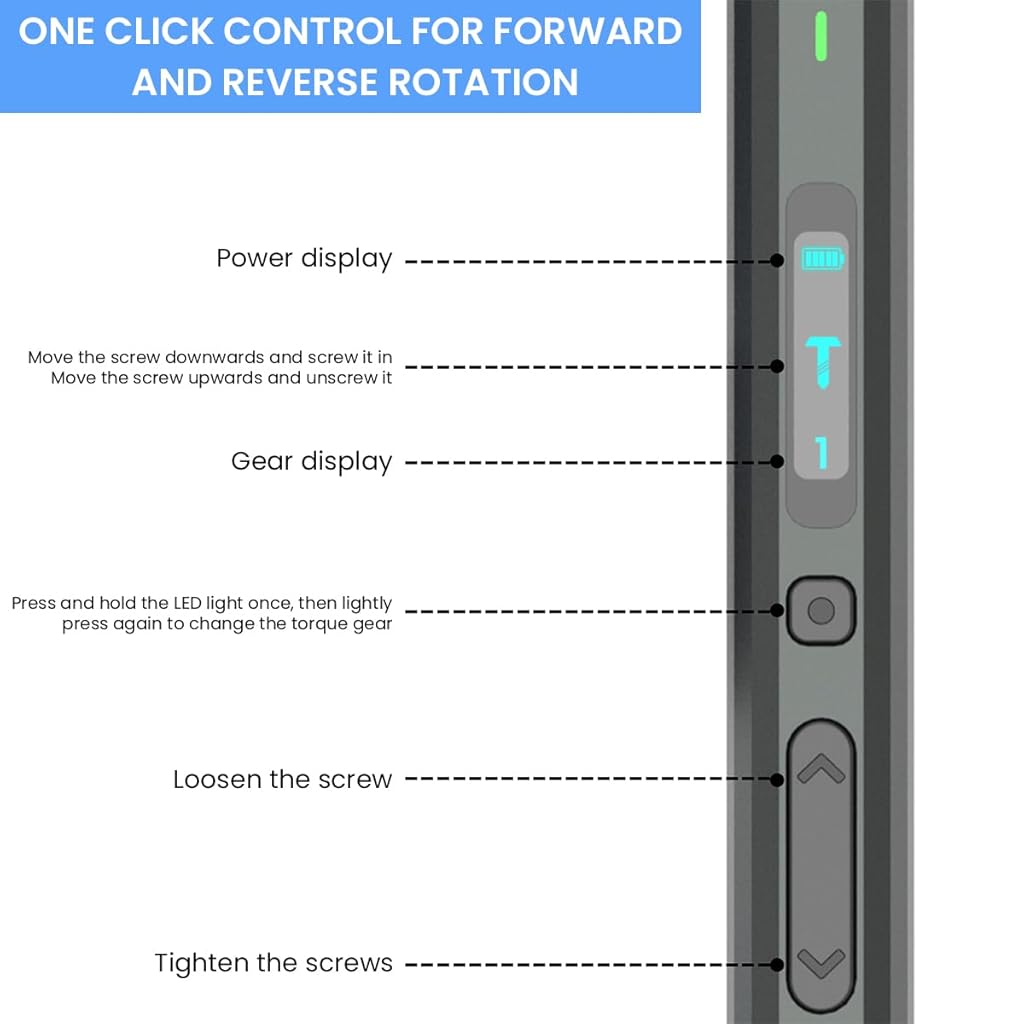 ONE CLICK CONTROL FOR FORWARD AND REVERSE ROTATION

Power display

Move the screw downwards and screw it in
Move the screw upwards and unscrew it

Gear display

1

Press and hold the LED light once, then lightly press again to change the torque gear

Loosen the screw

Tighten the screws