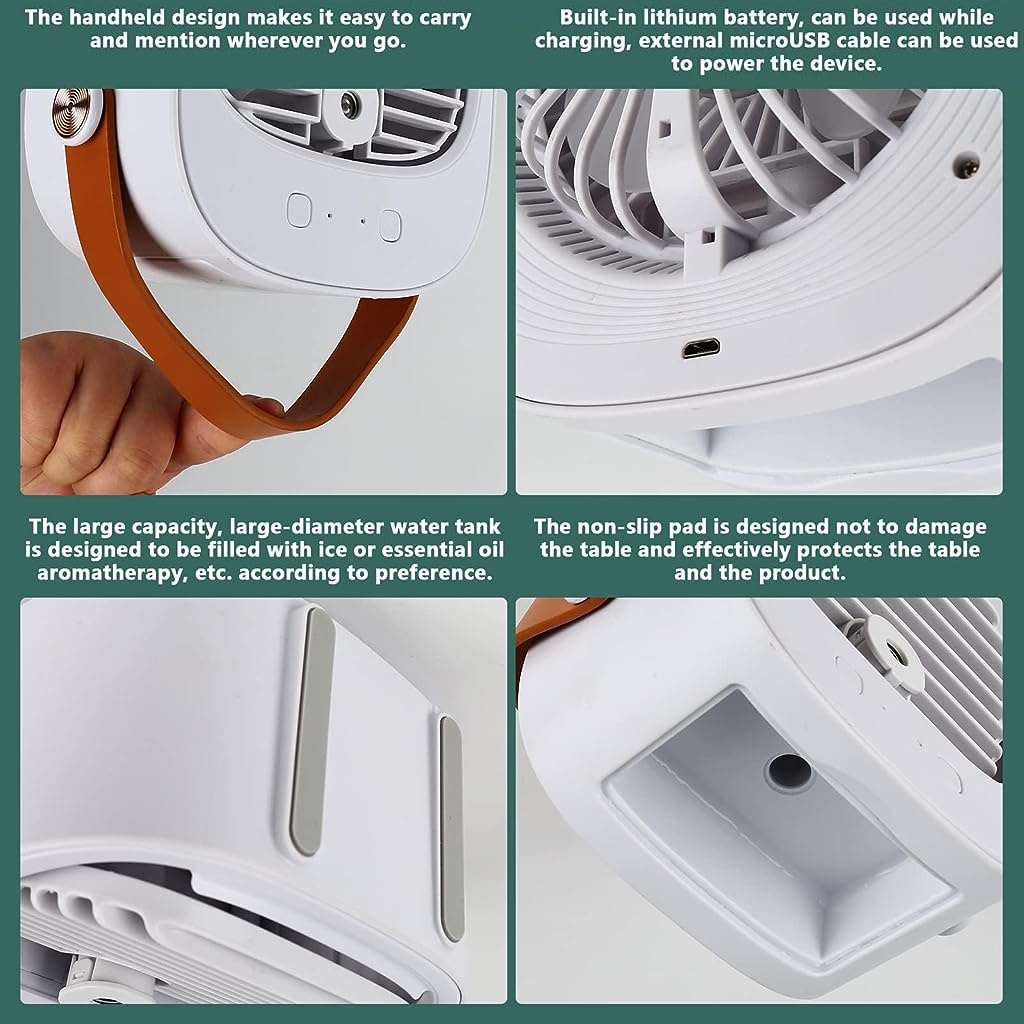 The handheld design makes it easy to carry and mention wherever you go.

Built-in lithium battery, can be used while charging, external microUSB cable can be used to power the device.

The large capacity, large-diameter water tank is designed to be filled with ice or essential oil aromatherapy, etc. according to preference.

The non-slip pad is designed not to damage the table and effectively protects the table and the product.