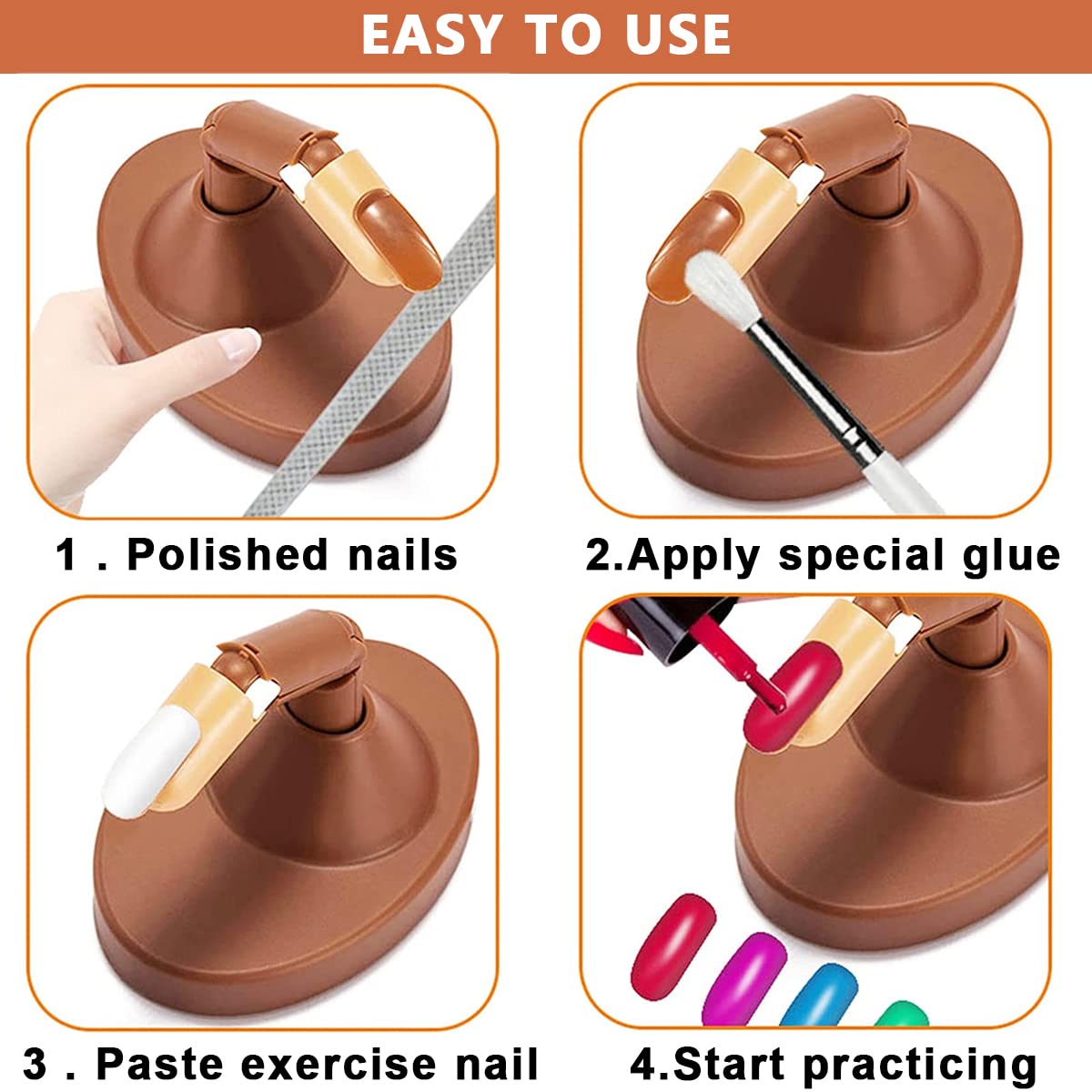 EASY TO USE

1 . Polished nails

2.Apply special glue

3 . Paste exercise nail

4.Start practicing