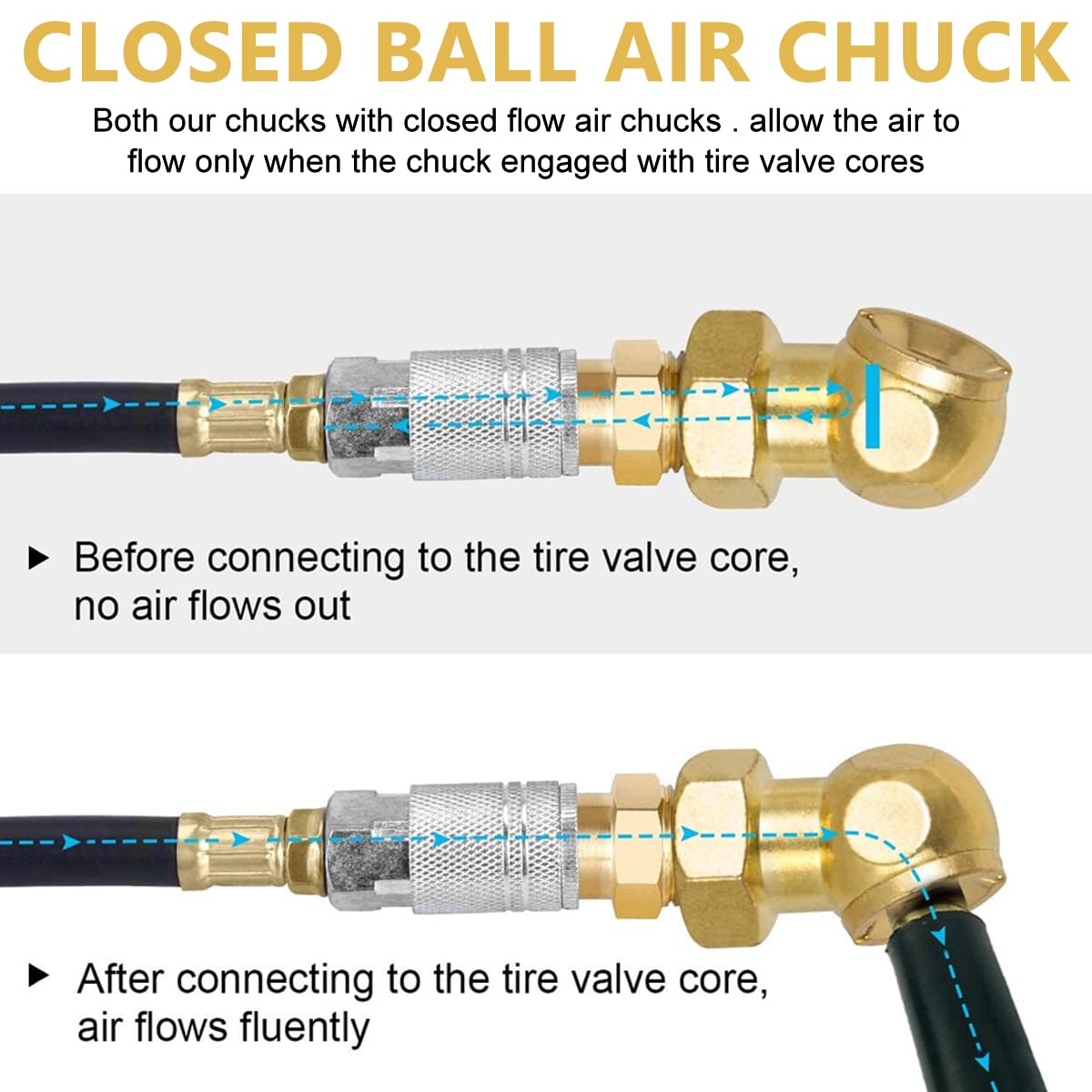 CLOSED BALL AIR CHUCK

Both our chucks with closed flow air chucks . allow the air to flow only when the chuck engaged with tire valve cores

▶ Before connecting to the tire valve core, no air flows out

▶ After connecting to the tire valve core, air flows fluently