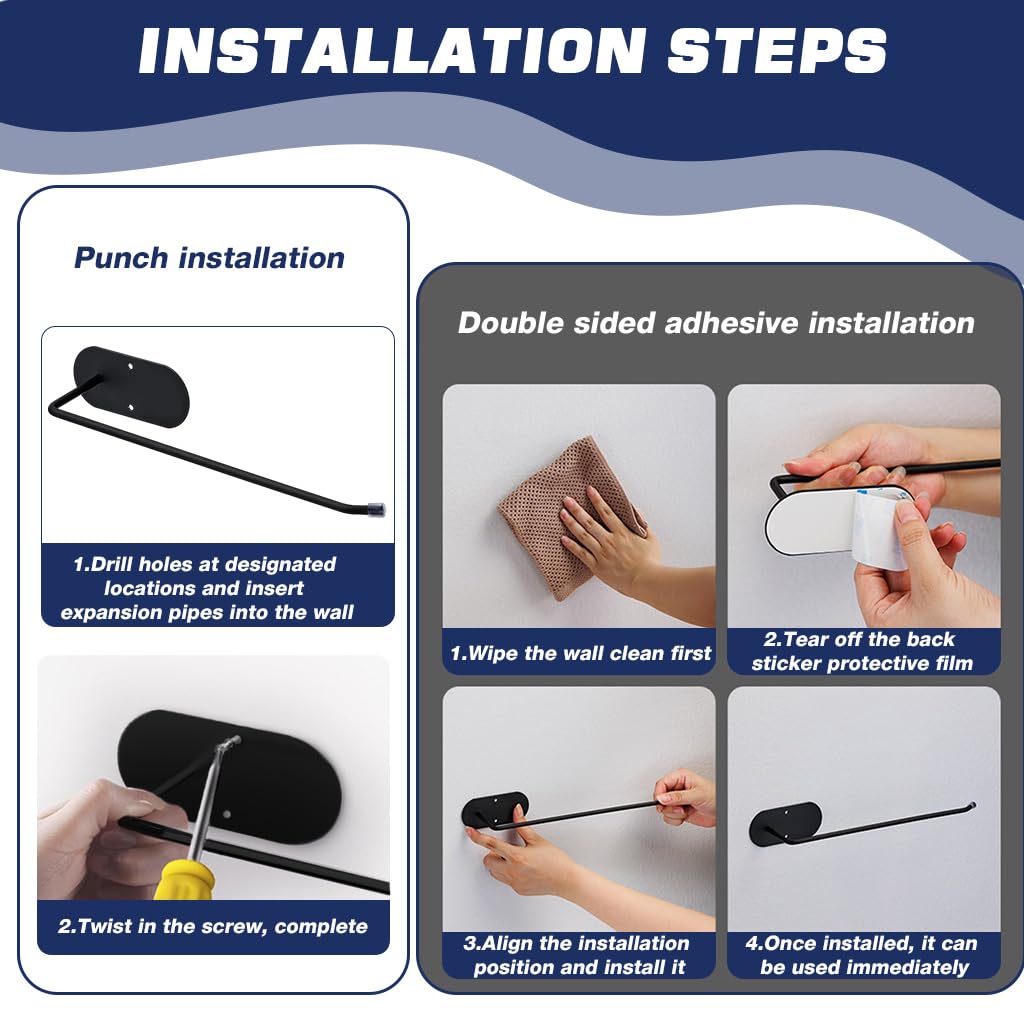 INSTALLATION STEPS

Punch installation

1.Drill holes at designated locations and insert expansion pipes into the wall

2.Twist in the screw, complete

Double sided adhesive installation

1.Wipe the wall clean first

2.Tear off the back sticker protective film

3.Align the installation position and install it

4.Once installed, it can be used immediately