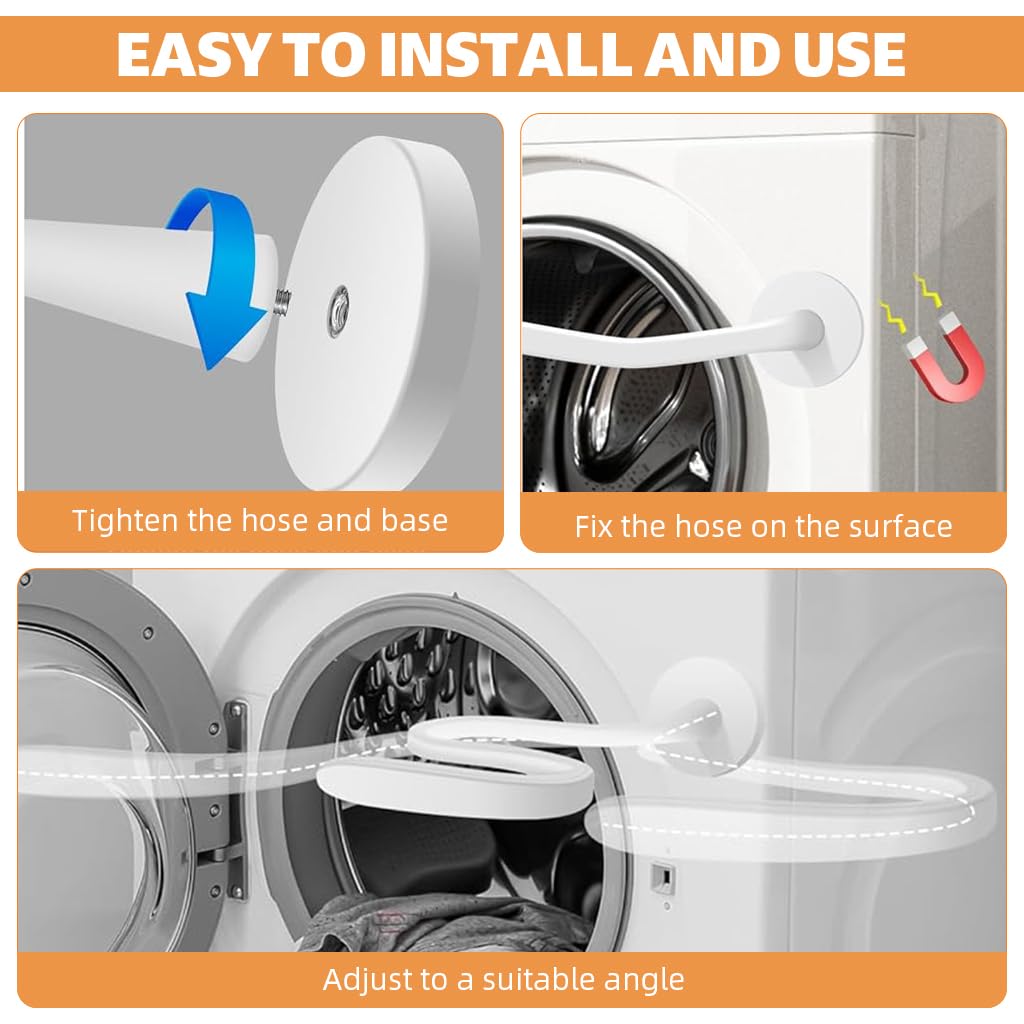 EASY TO INSTALL AND USE

Tighten the hose and base

Fix the hose on the surface

Adjust to a suitable angle