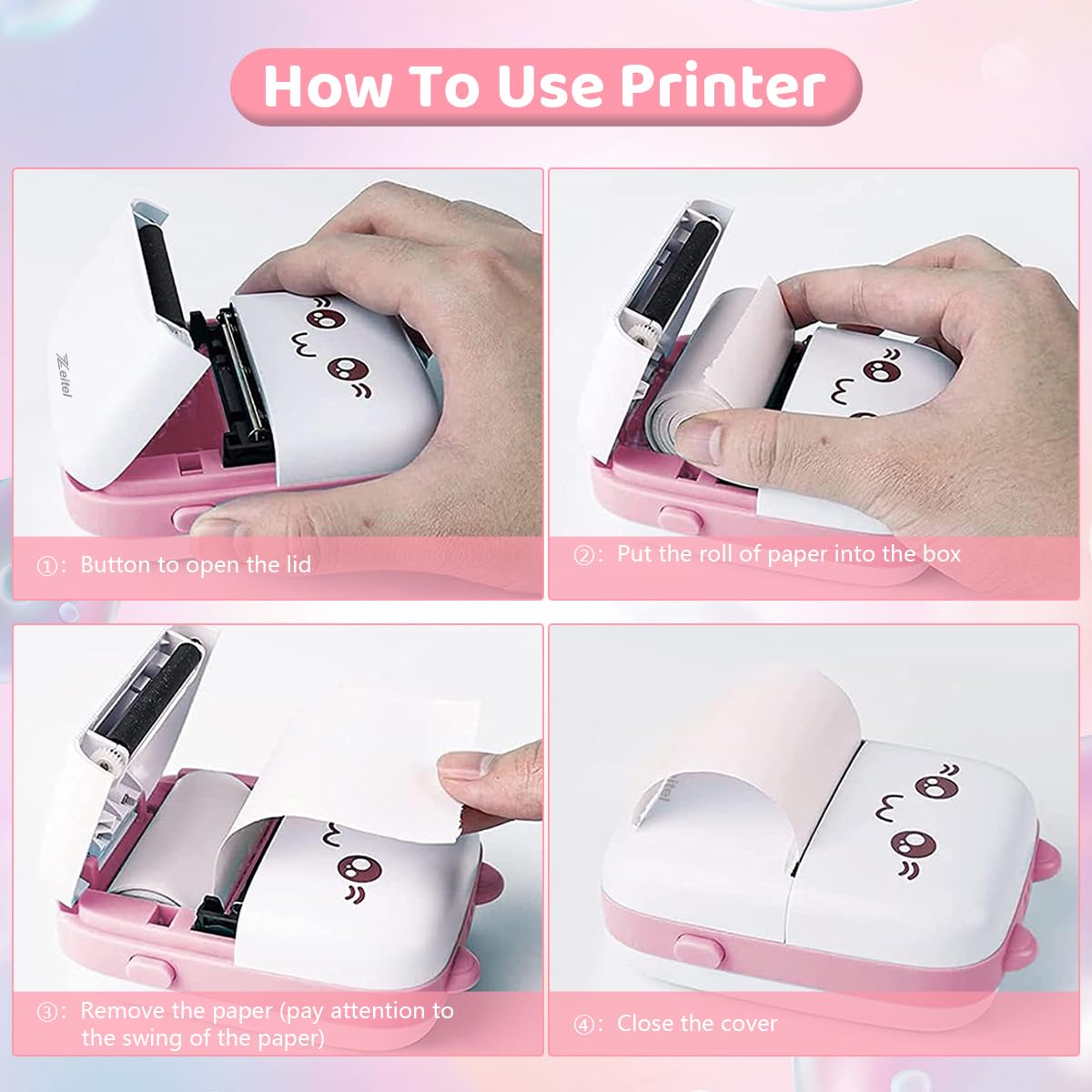 How To Use Printer

Zeitel

①: Button to open the lid

②: Put the roll of paper into the box

③: Remove the paper (pay attention to the swing of the paper)

④: Close the cover