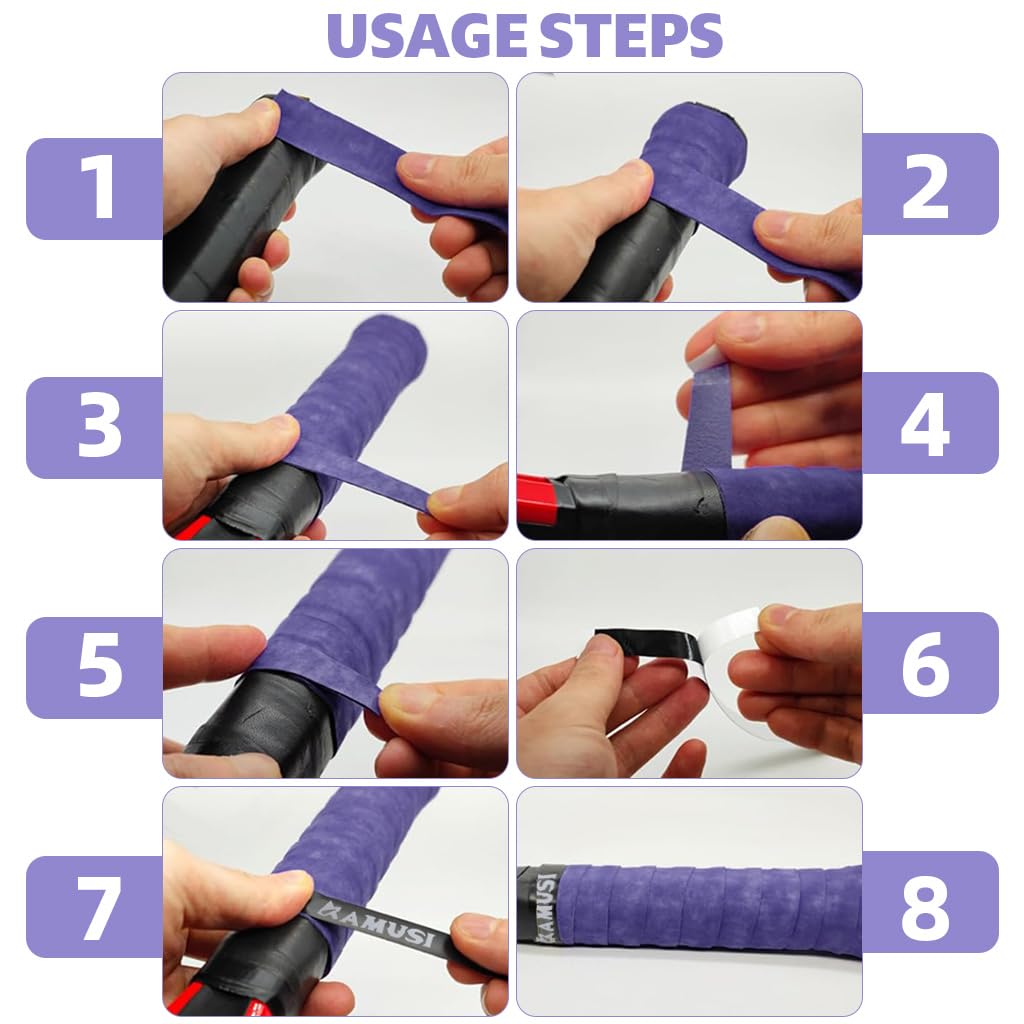 USAGE STEPS

1

2

3

4

5

6

7

AMUSI

8

AMUSI