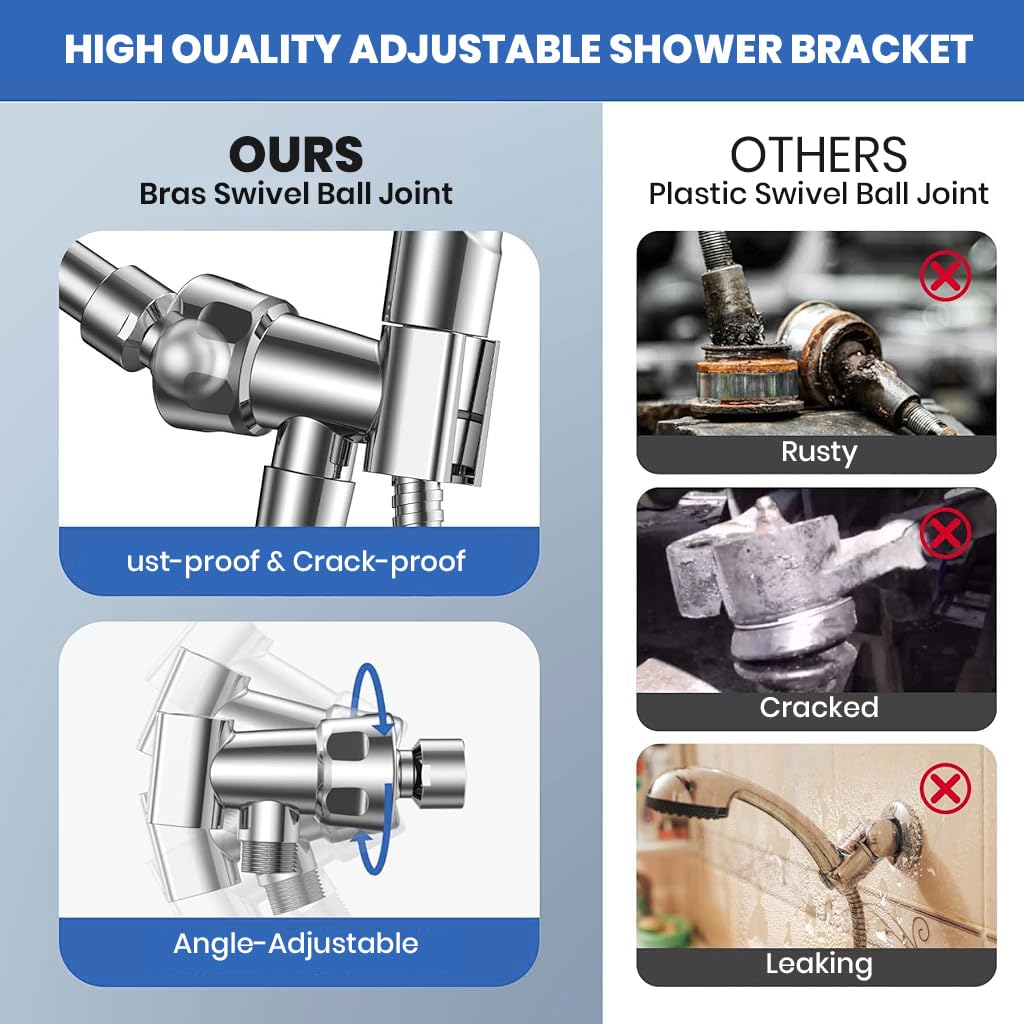 HIGH OUALITY ADJUSTABLE SHOWER BRACKET

OURS
Bras Swivel Ball Joint

ust-proof & Crack-proof

Angle-Adjustable

OTHERS
Plastic Swivel Ball Joint

Rusty

Cracked

Leaking