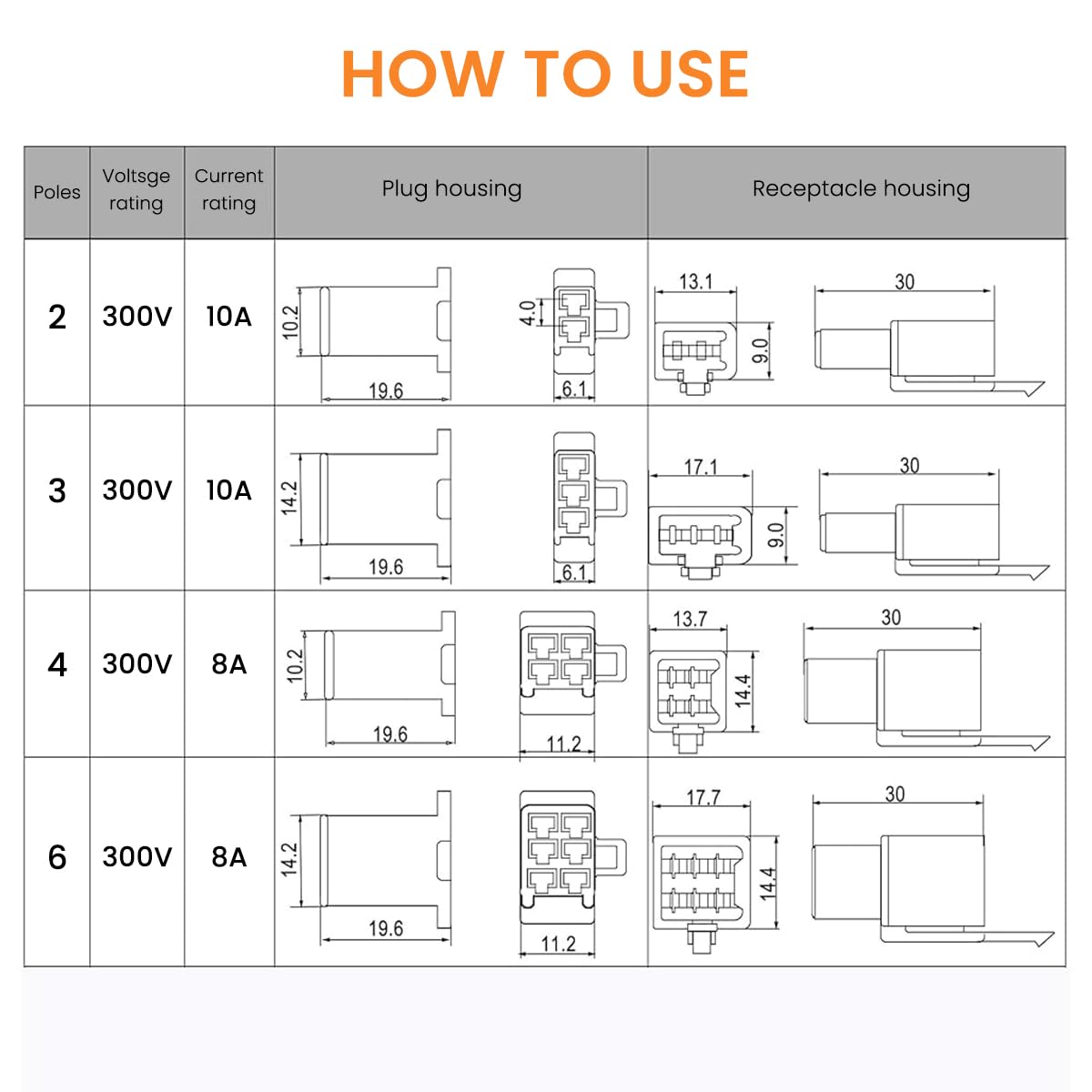 HOW TO USE

| Poles | Voltsge rating | Current rating | Plug housing | Receptacle housing |
|---|---|---|---|---|
| 2 | 300V | 10A | 10.2 19.6 4.0 6.1 | 13.1 9.0 30 |
| 3 | 300V | 10A | 14.2 19.6 6.1 | 17.1 9.0 30 |
| 4 | 300V | 8A | 10.2 19.6 11.2 | 13.7 14.4 30 |
| 6 | 300V | 8A | 14.2 19.6 11.2 | 17.7 14.4 30 |