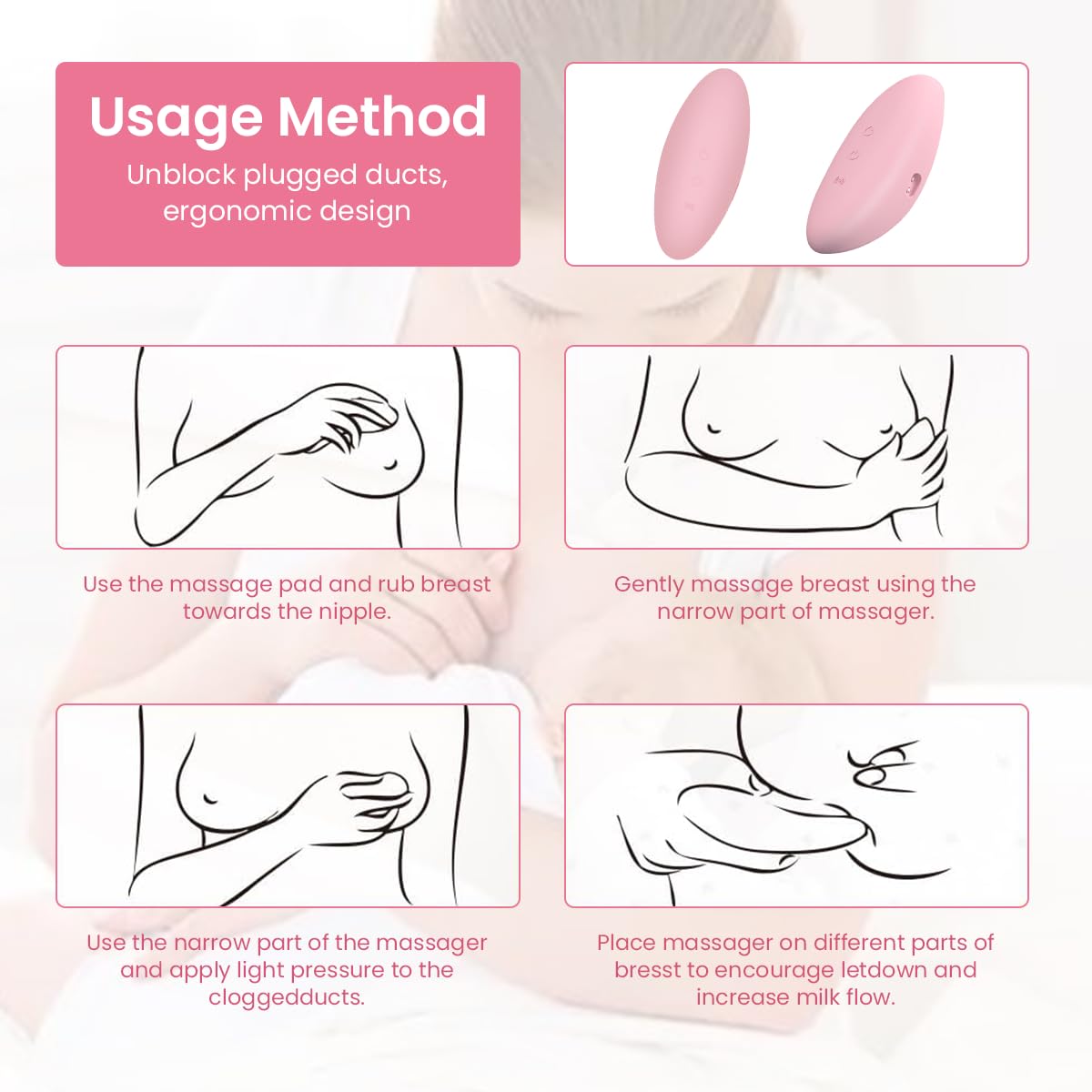 Usage Method
Unblock plugged ducts, ergonomic design

Use the massage pad and rub breast towards the nipple.

Gently massage breast using the narrow part of massager.

Use the narrow part of the massager and apply light pressure to the cloggedducts.

Place massager on different parts of bresst to encourage letdown and increase milk flow.